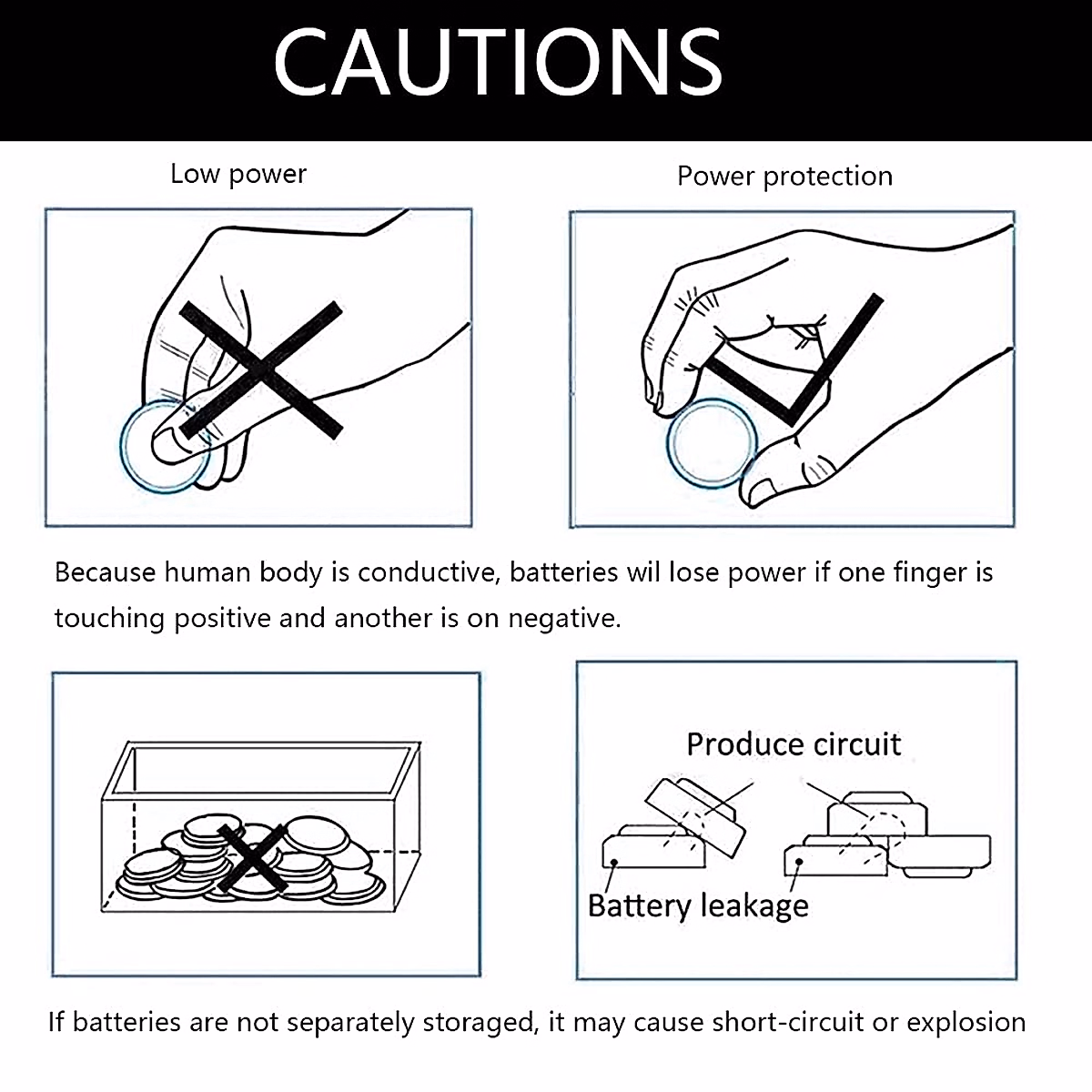 CAUTIONS

Low power

Power protection

Because human body is conductive, batteries wil lose power if one finger is touching positive and another is on negative.

Produce circuit

Battery leakage

If batteries are not separately storaged, it may cause short-circuit or explosion