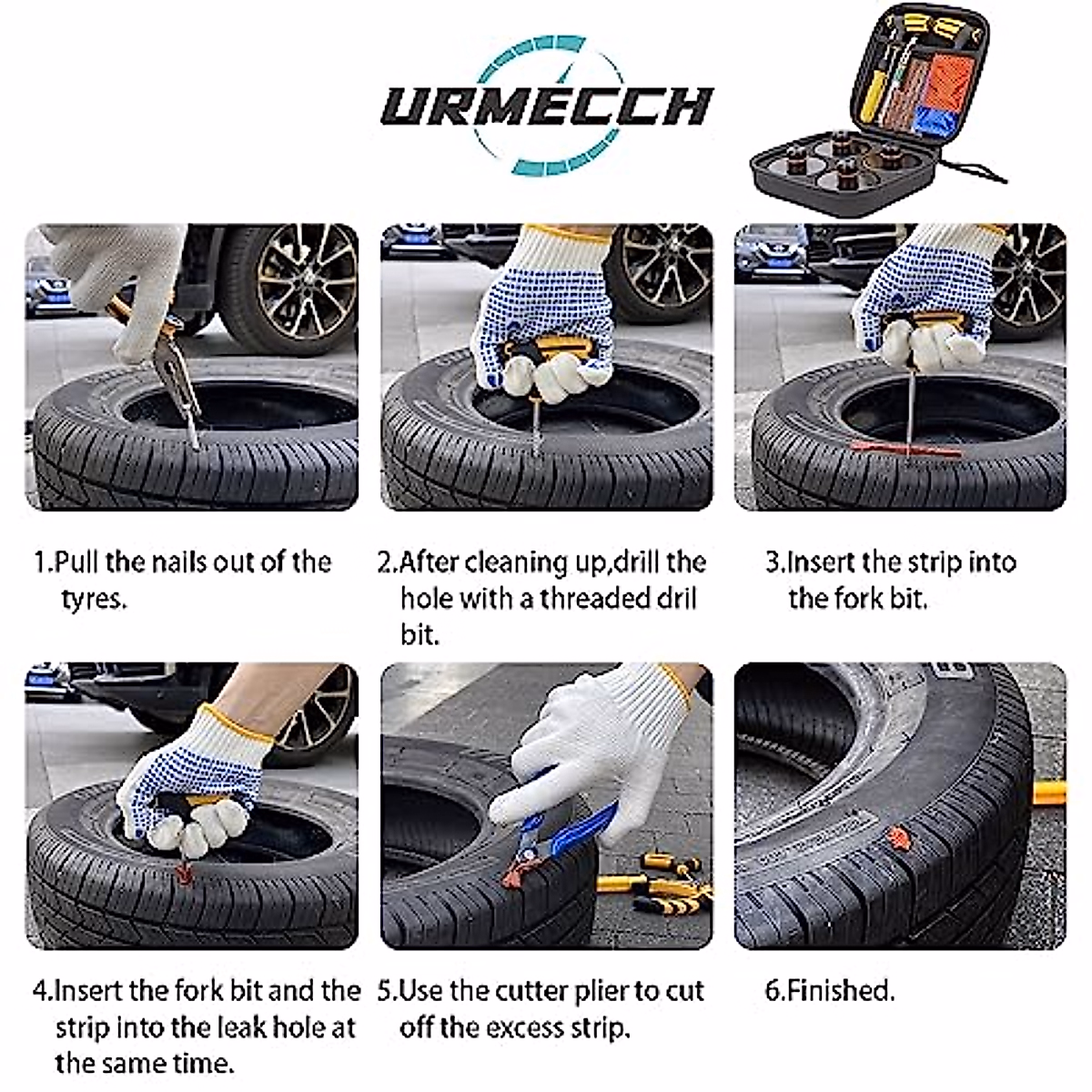 URMECCH

1.Pull the nails out of the tyres.

2.After cleaning up,drill the hole with a threaded dril bit.

3.Insert the strip into the fork bit.

4.Insert the fork bit and the strip into the leak hole at the same time.

5.Use the cutter plier to cut off the excess strip.

6.Finished.