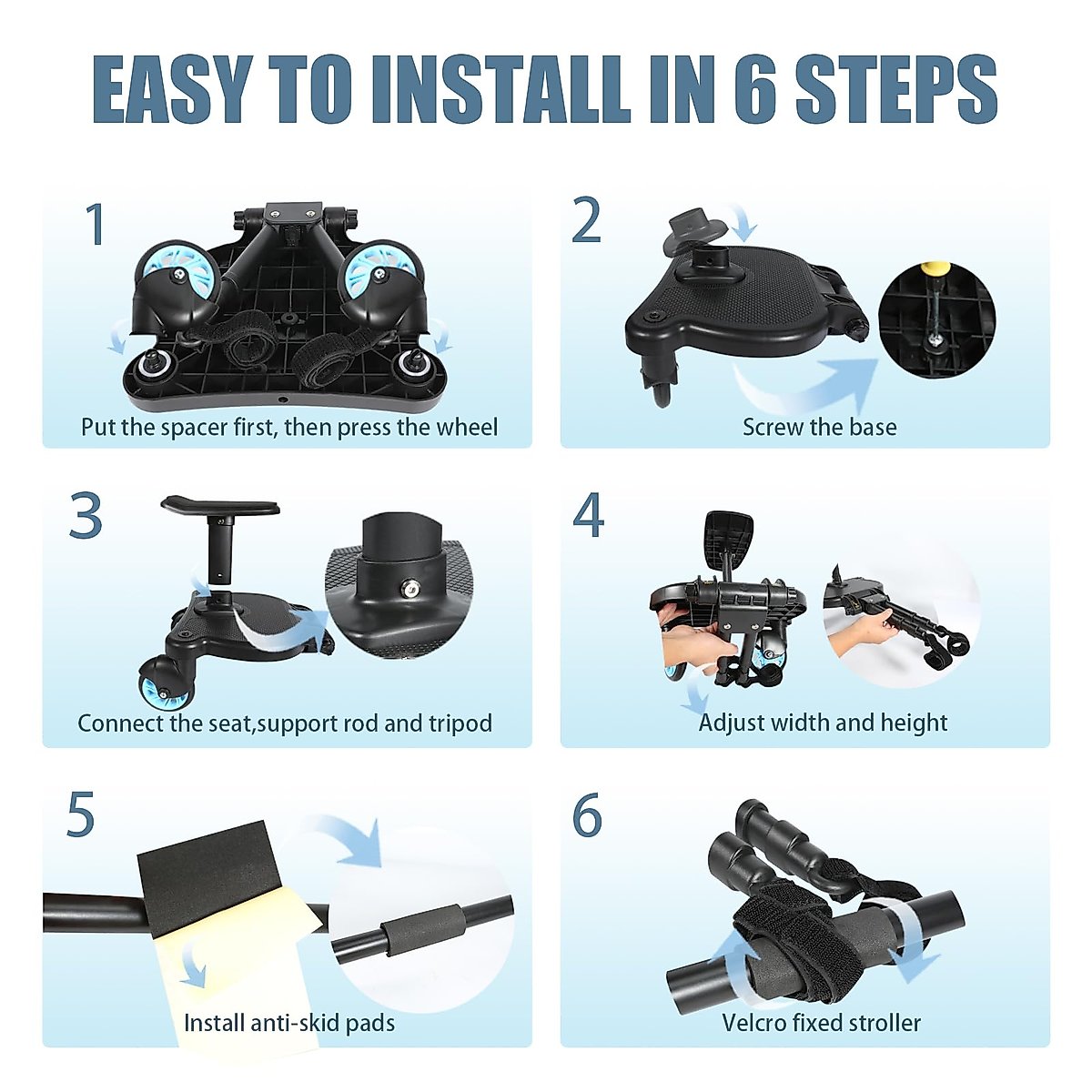 EASY TO INSTALL IN 6 STEPS

1

Put the spacer first, then press the wheel

2

Screw the base

3

Connect the seat,support rod and tripod

4

Adjust width and height

5

Install anti-skid pads

6

Velcro fixed stroller