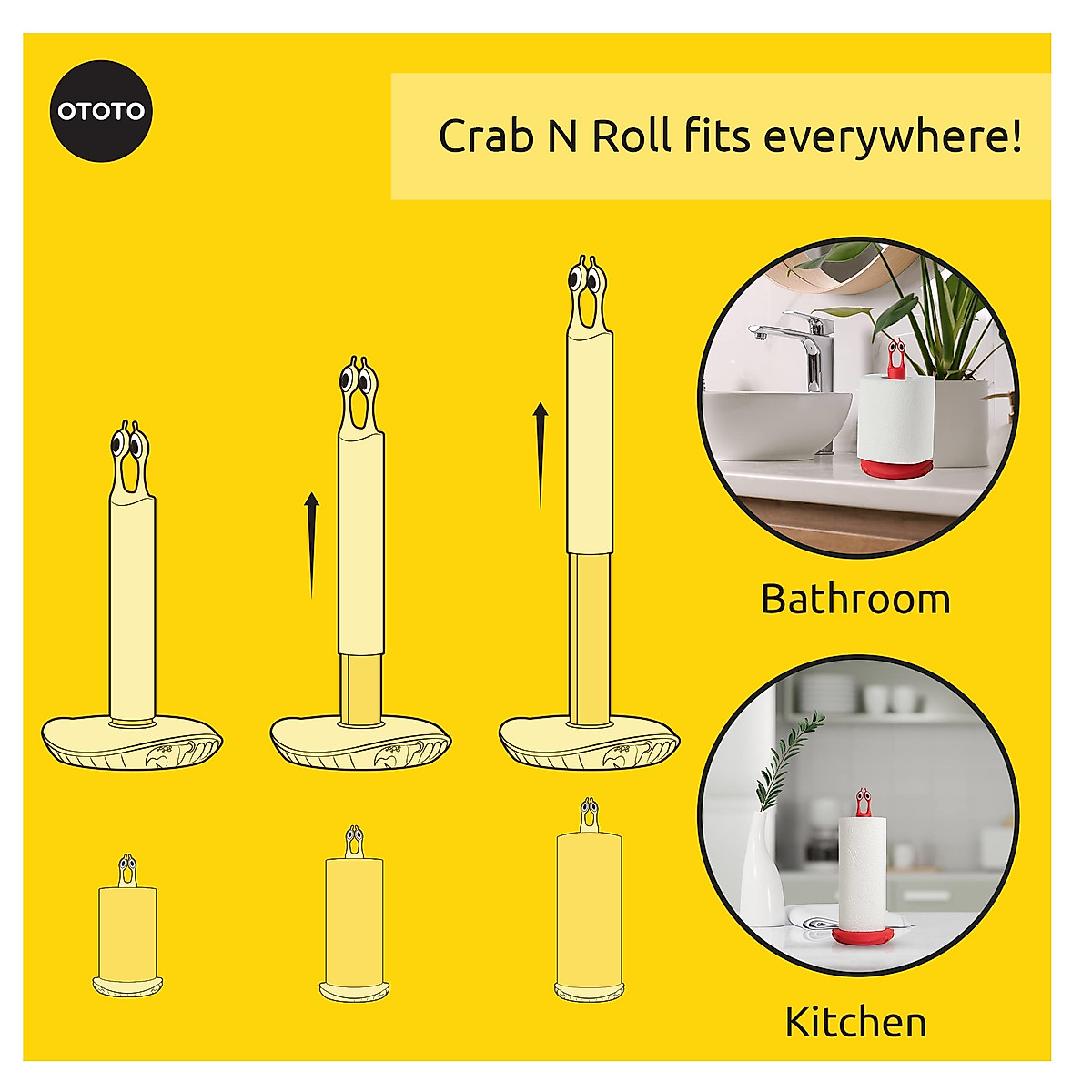 OTOTO

Crab N Roll fits everywhere!

Bathroom

Kitchen