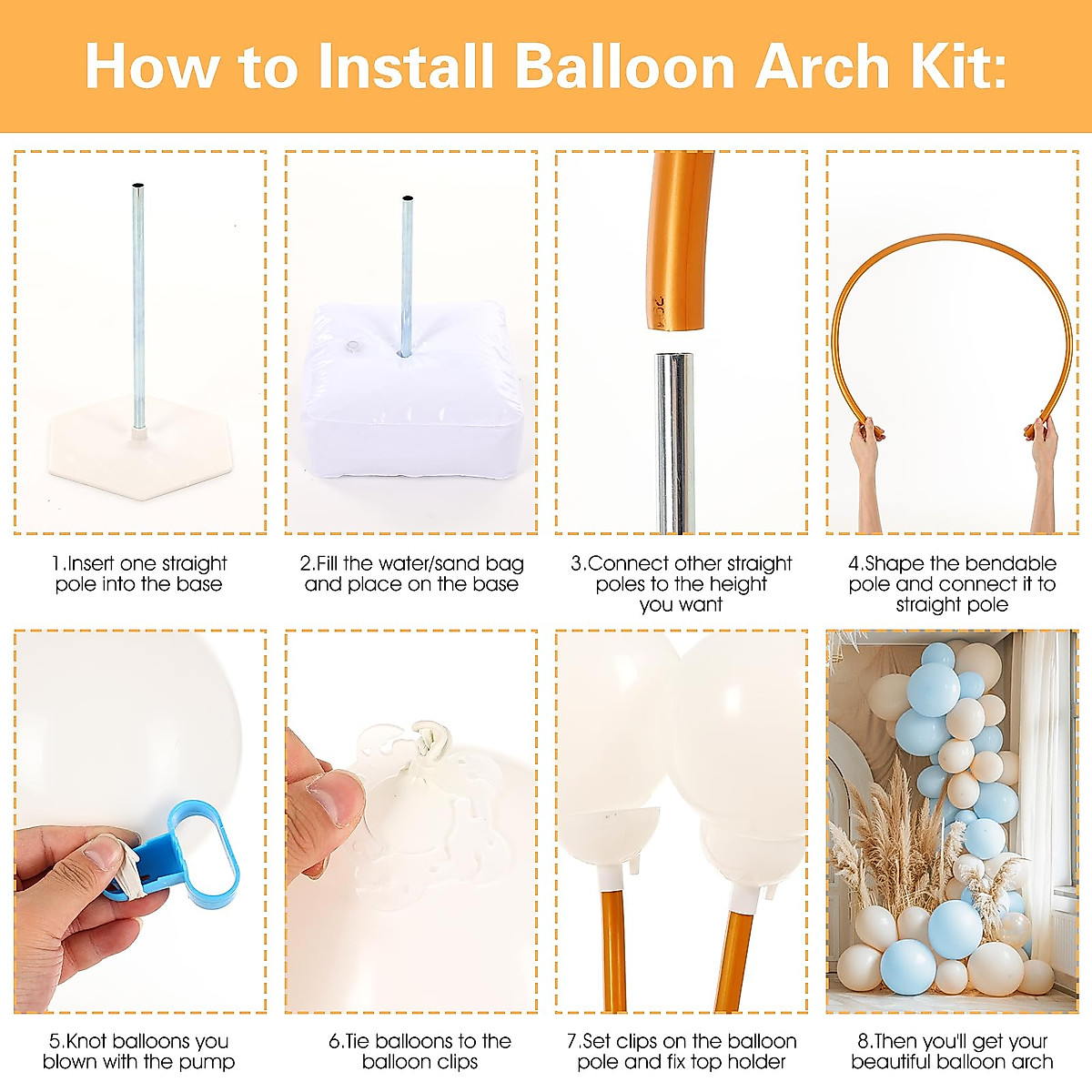 How to Install Balloon Arch Kit:

1.Insert one straight pole into the base

2.Fill the water/sand bag and place on the base

3.Connect other straight poles to the height you want

4.Shape the bendable pole and connect it to straight pole

5.Knot balloons you blown with the pump

6.Tie balloons to the balloon clips

7.Set clips on the balloon pole and fix top holder

8.Then you'll get your beautiful balloon arch