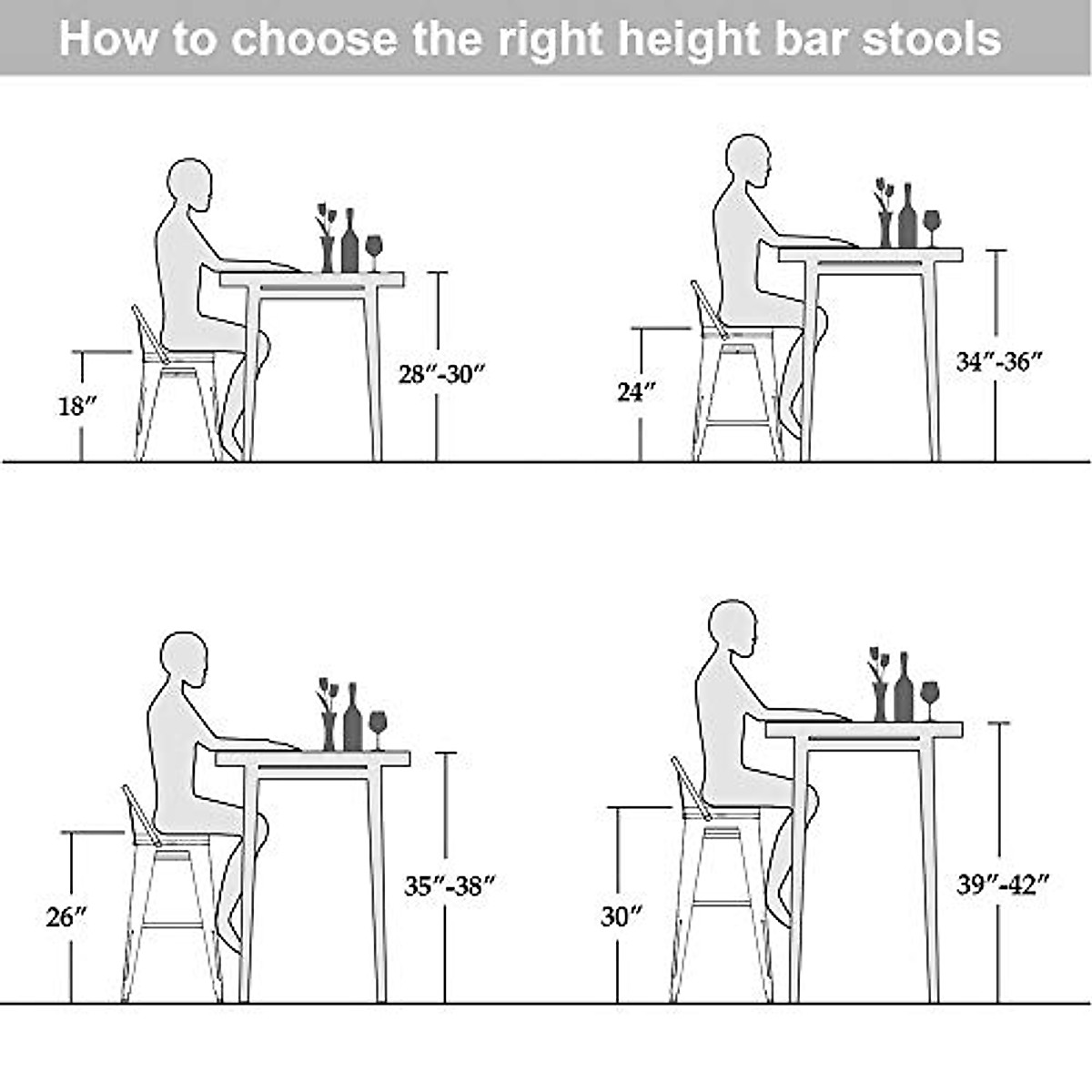 How to choose the right height bar stools

18″

28″-30″

24″

34″-36″

26″

35″-38″

30″

39″-42″