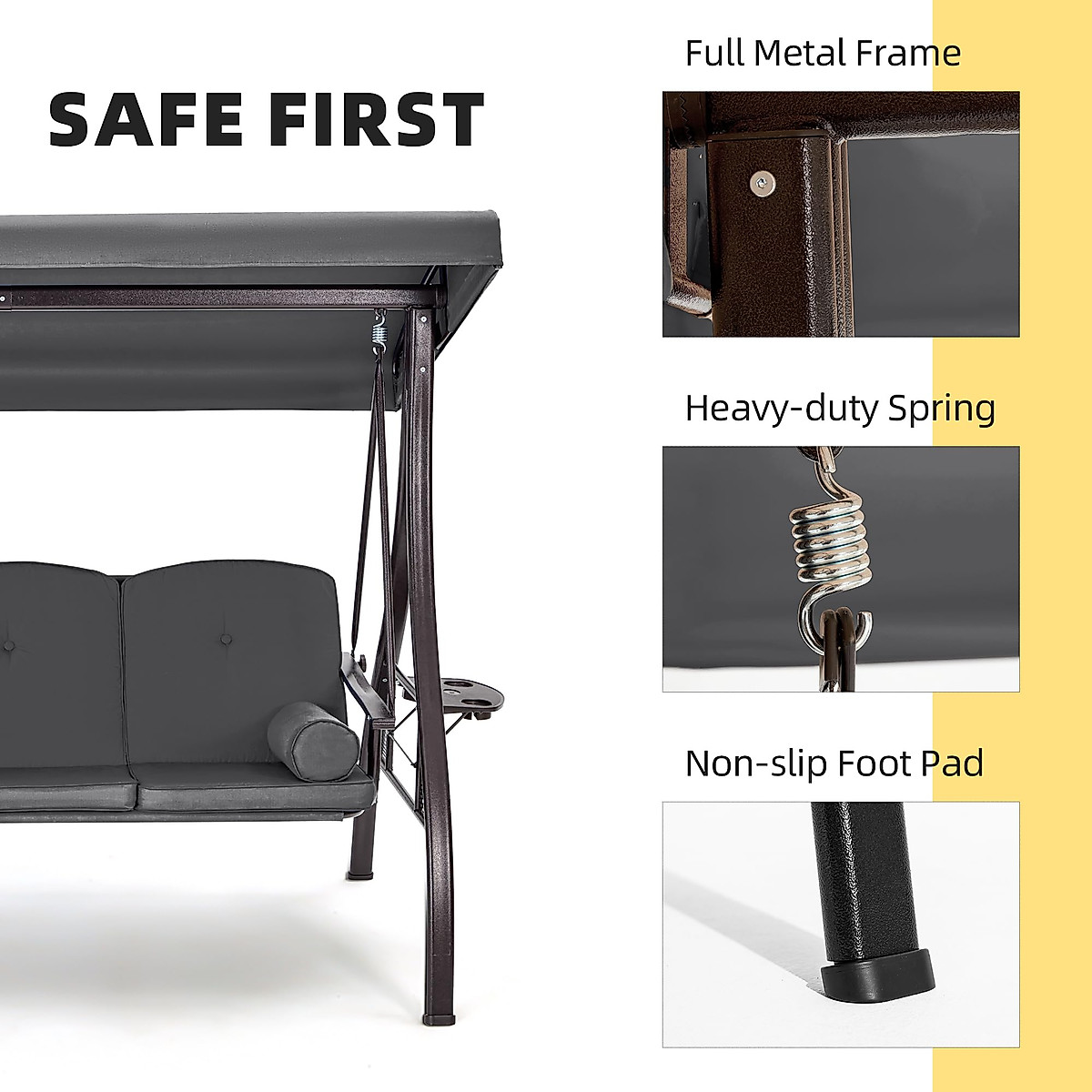 SAFE FIRST

Full Metal Frame

Heavy-duty Spring

Non-slip Foot Pad