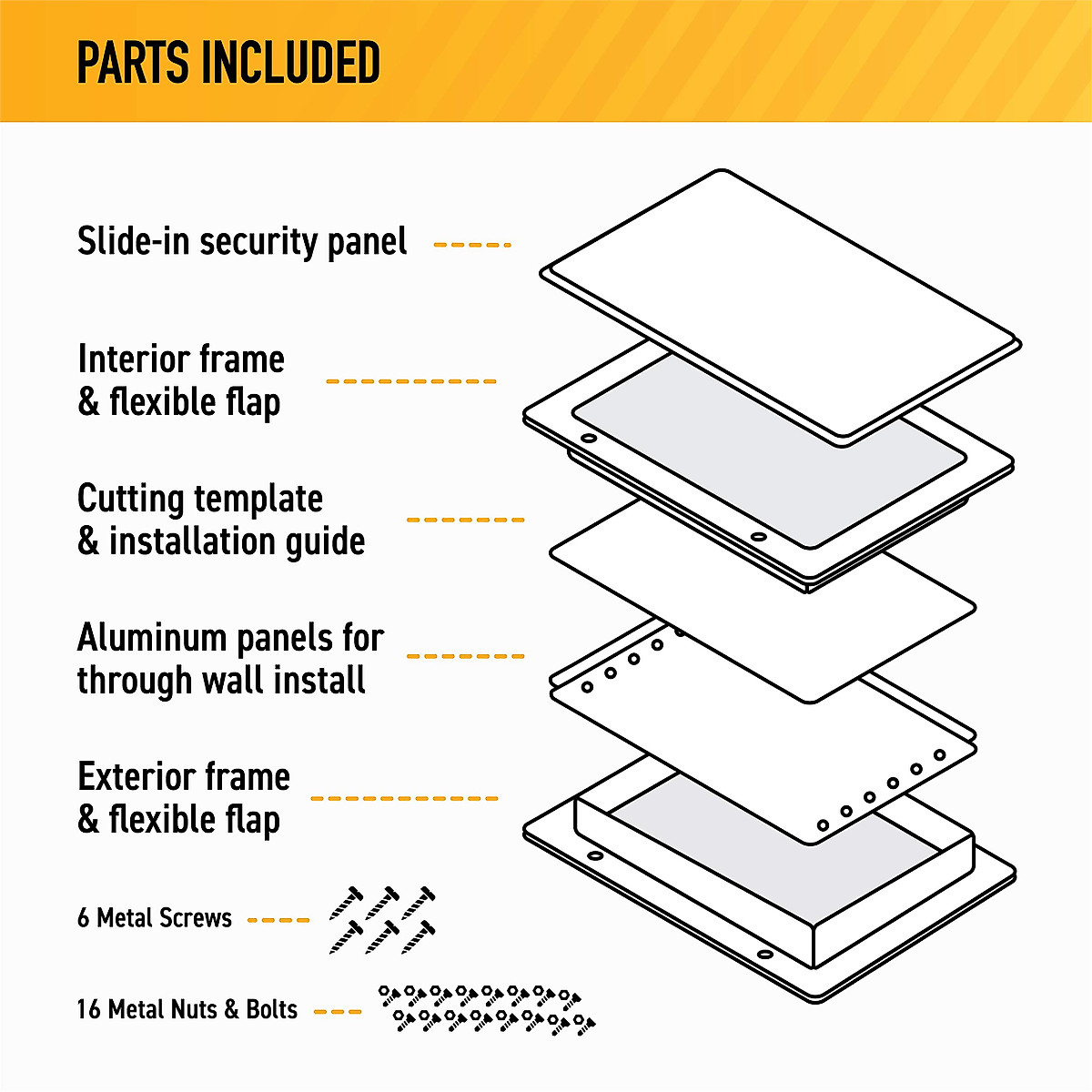 PARTS INCLUDED

Slide-in security panel

Interior frame
& flexible flap

Cutting template
& installation guide

Aluminum panels for
through wall install

Exterior frame
& flexible flap

6 Metal Screws

16 Metal Nuts & Bolts