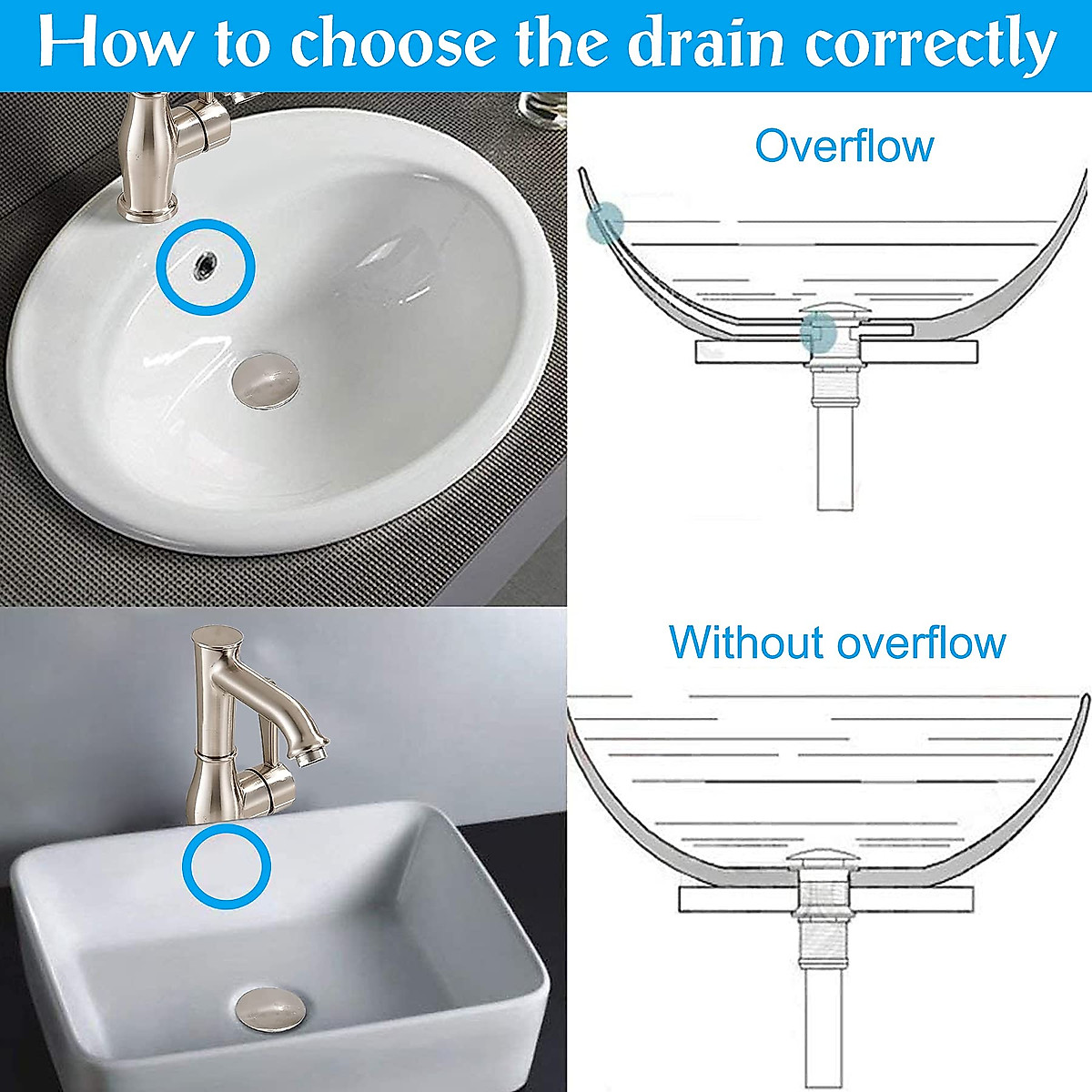 How to choose the drain correctly

Overflow

Without overflow