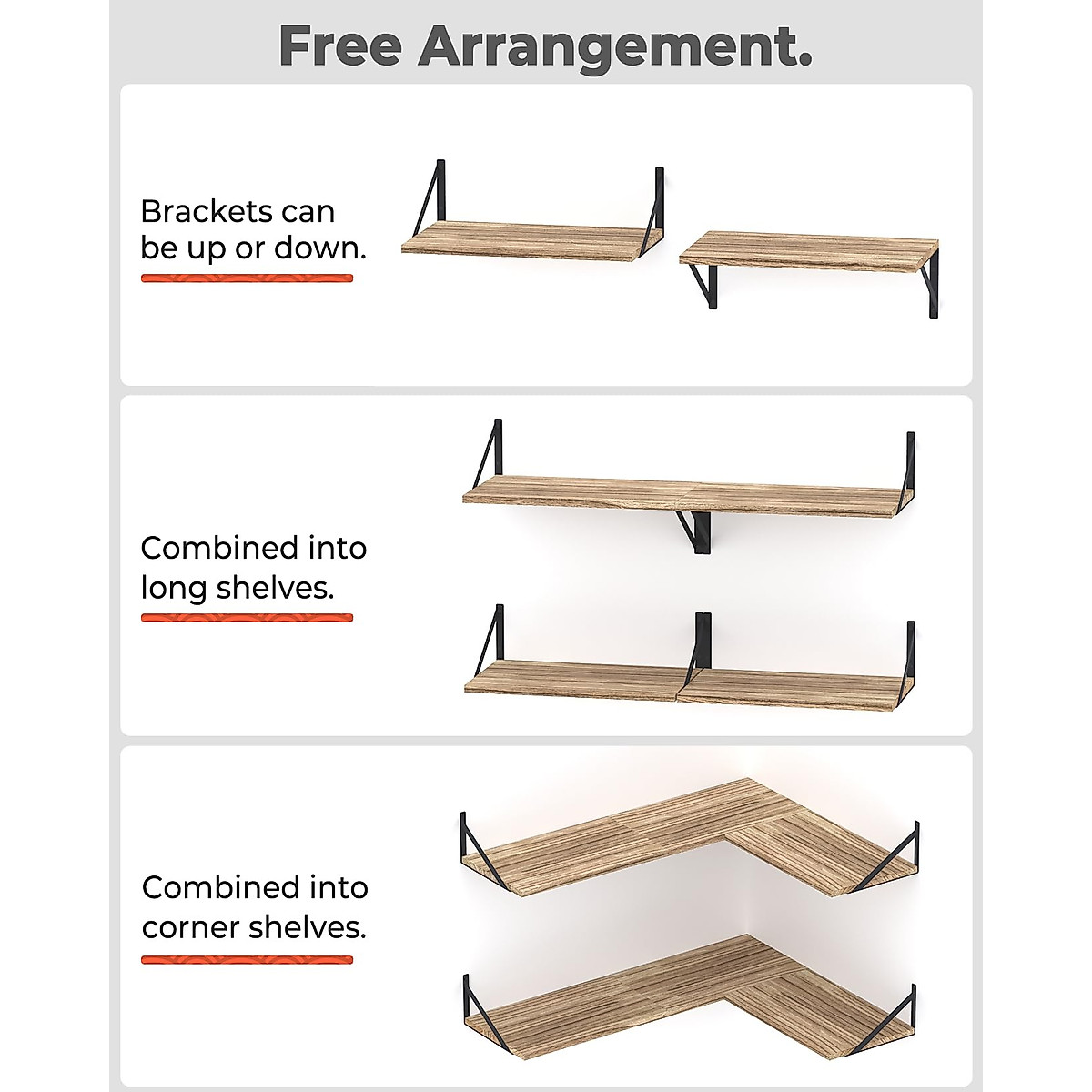 Free Arrangement.

Brackets can be up or down.

Combined into long shelves.

Combined into corner shelves.