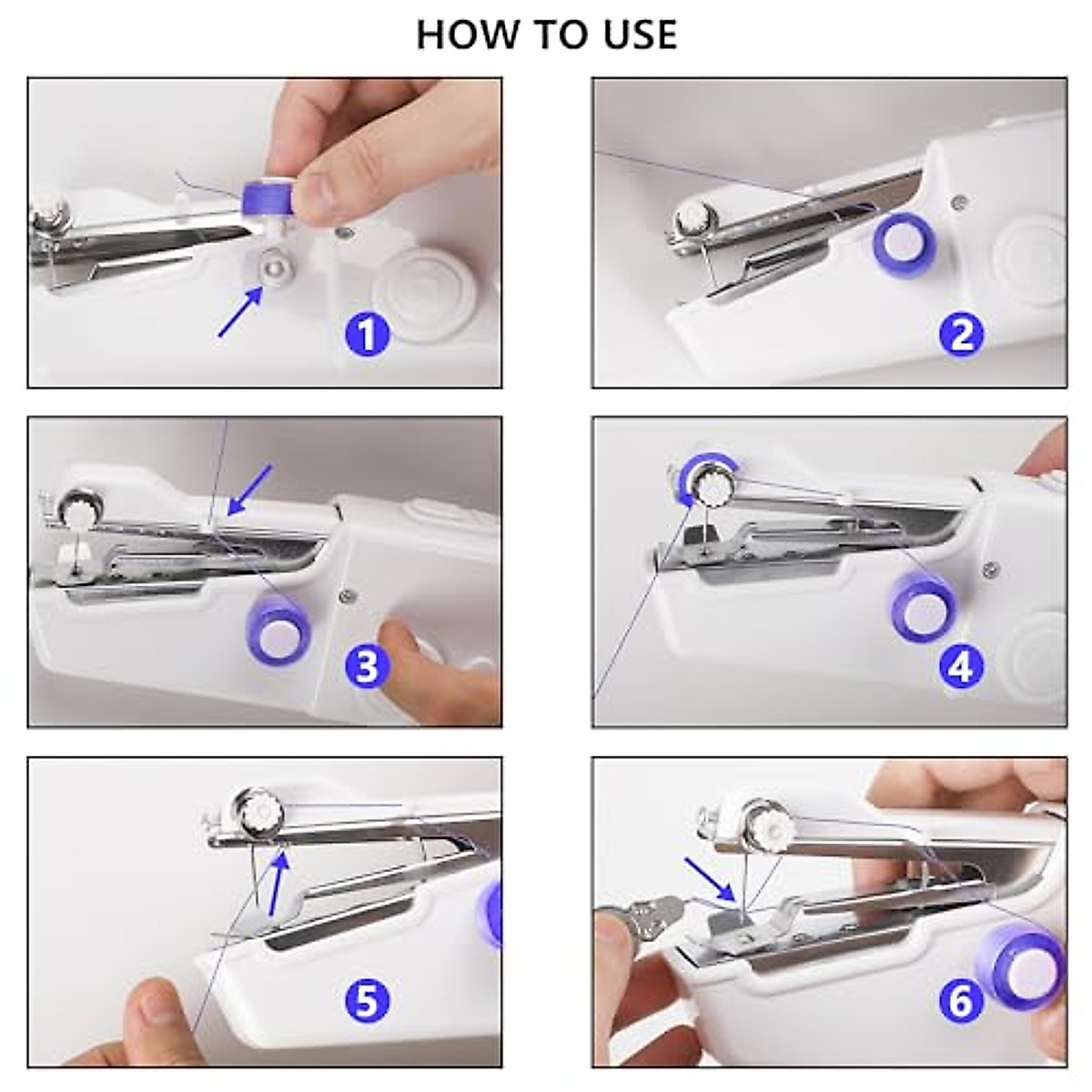 HOW TO USE

1

2

3

4

5

6