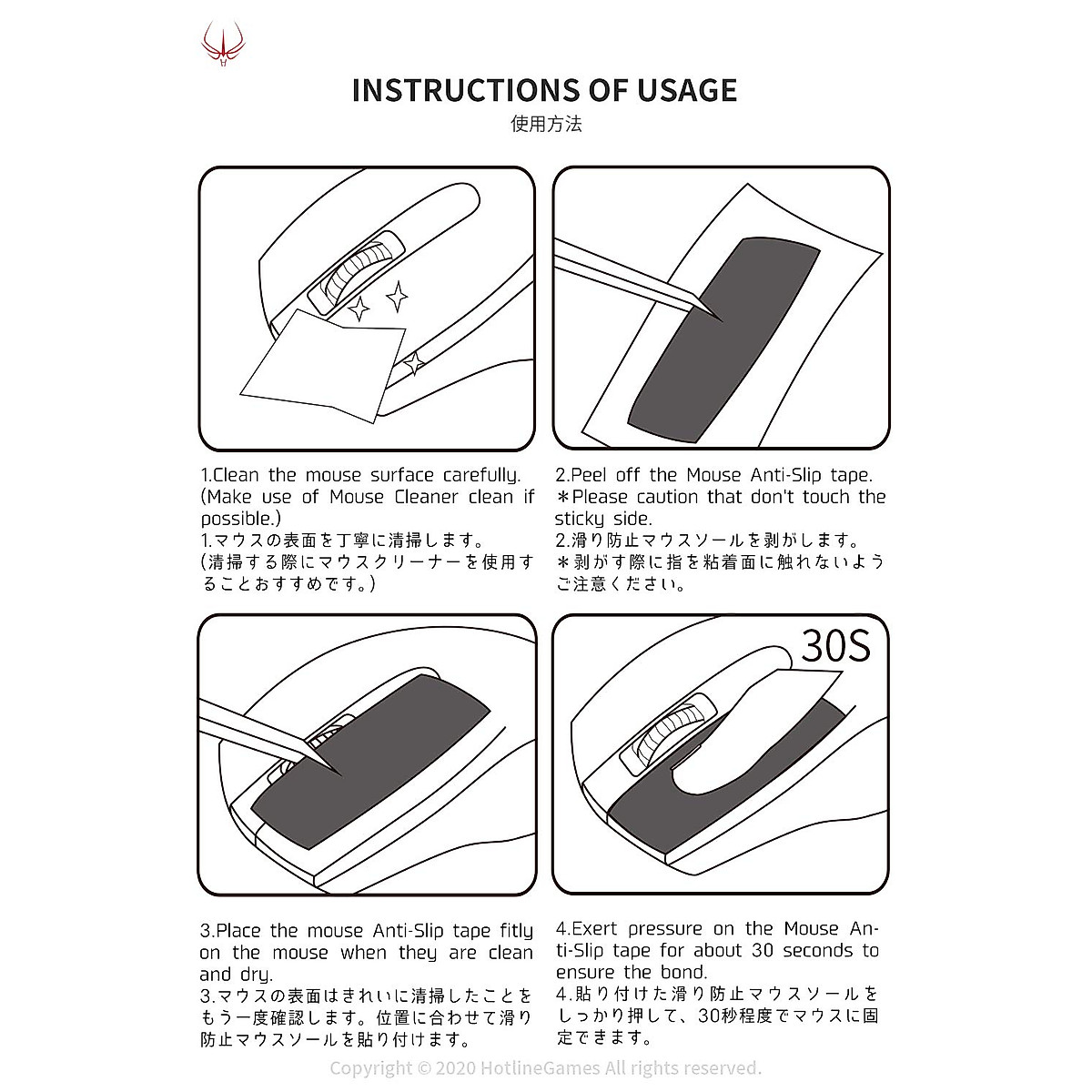 INSTRUCTIONS OF USAGE
使用方法

1.Clean the mouse surface carefully. (Make use of Mouse Cleaner clean if possible.)
1.マウスの表面を丁寧に清掃します。
(清掃する際にマウスクリーナーを使用することおすすめです。)

2.Peel off the Mouse Anti-Slip tape.
＊Please caution that don't touch the sticky side.
2.滑り防止マウスソールを剥がします。
＊剥がす際に指を粘着面に触れないようご注意ください。

30S

3.Place the mouse Anti-Slip tape fitly on the mouse when they are clean and dry.
3.マウスの表面はきれいに清掃したことをもう一度確認します。位置に合わせて滑り防止マウスソールを貼り付けます。

4.Exert pressure on the Mouse Anti-Slip tape for about 30 seconds to ensure the bond.
4.貼り付けた滑り防止マウスソールをしっかり押して、30秒程度でマウスに固定できます。

Copyright © 2020 HotlineGames All rights reserved.