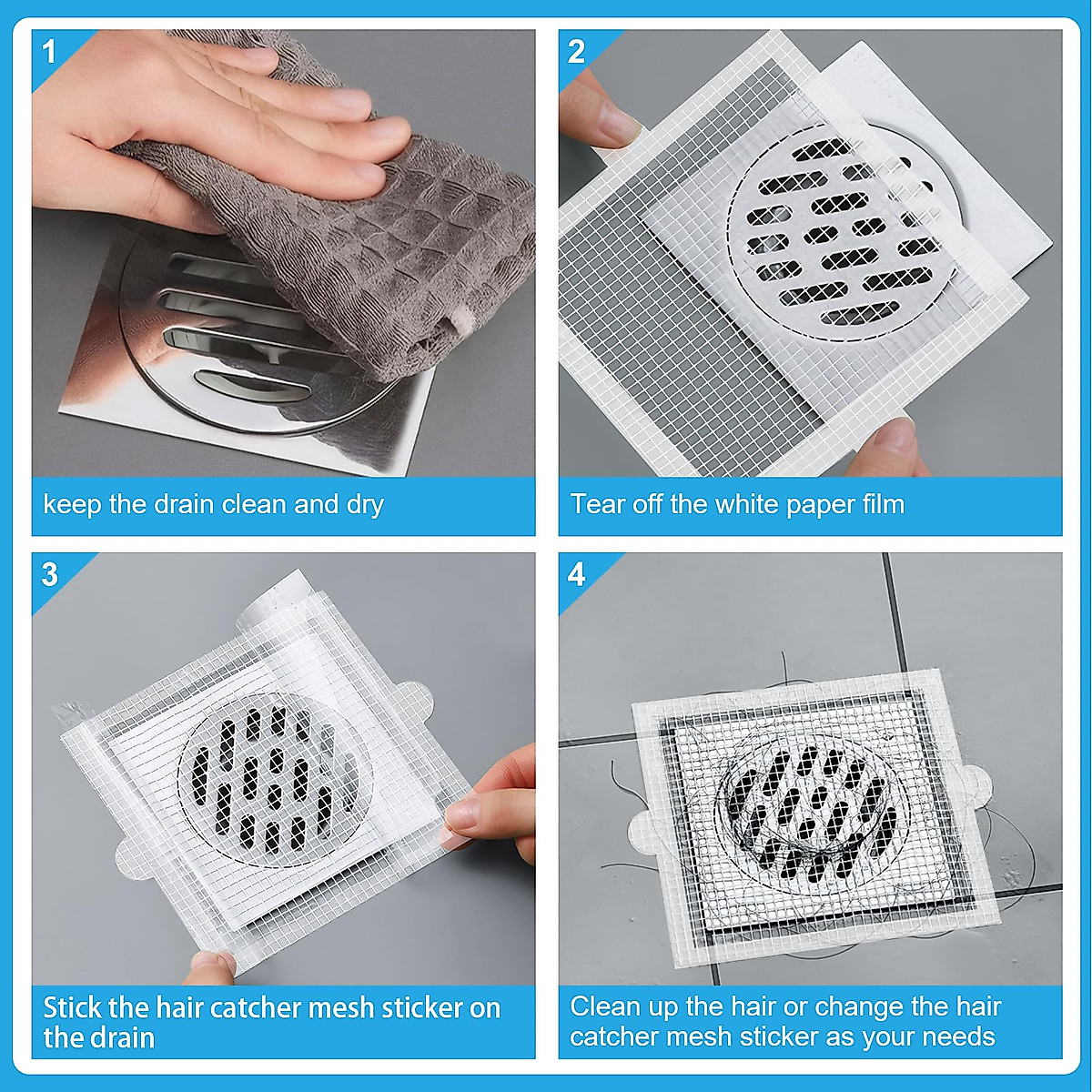 1

keep the drain clean and dry

2

Tear off the white paper film

3

Stick the hair catcher mesh sticker on the drain

4

Clean up the hair or change the hair catcher mesh sticker as your needs