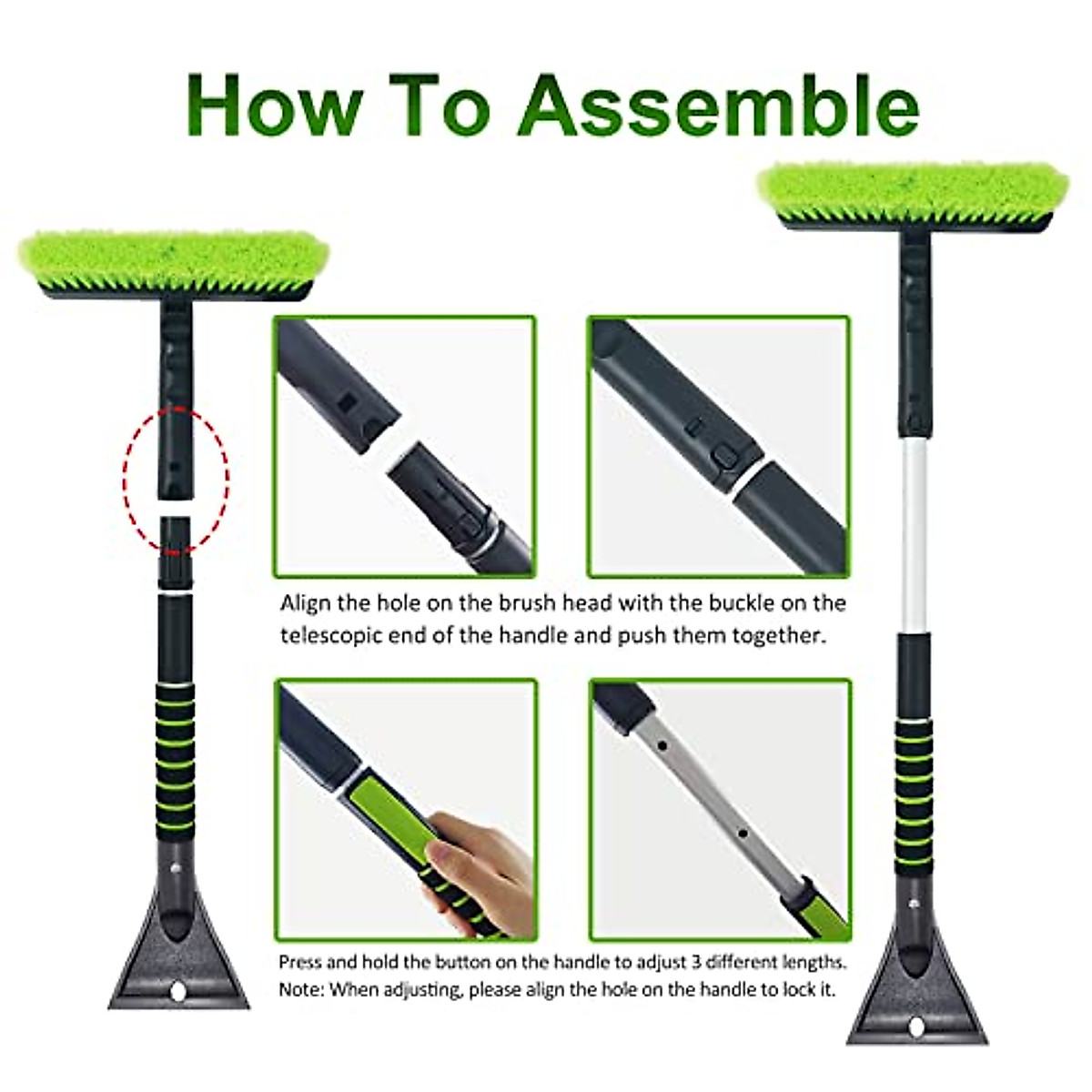 How To Assemble

Align the hole on the brush head with the buckle on the telescopic end of the handle and push them together.

Press and hold the button on the handle to adjust 3 different lengths.
Note: When adjusting, please align the hole on the handle to lock it.