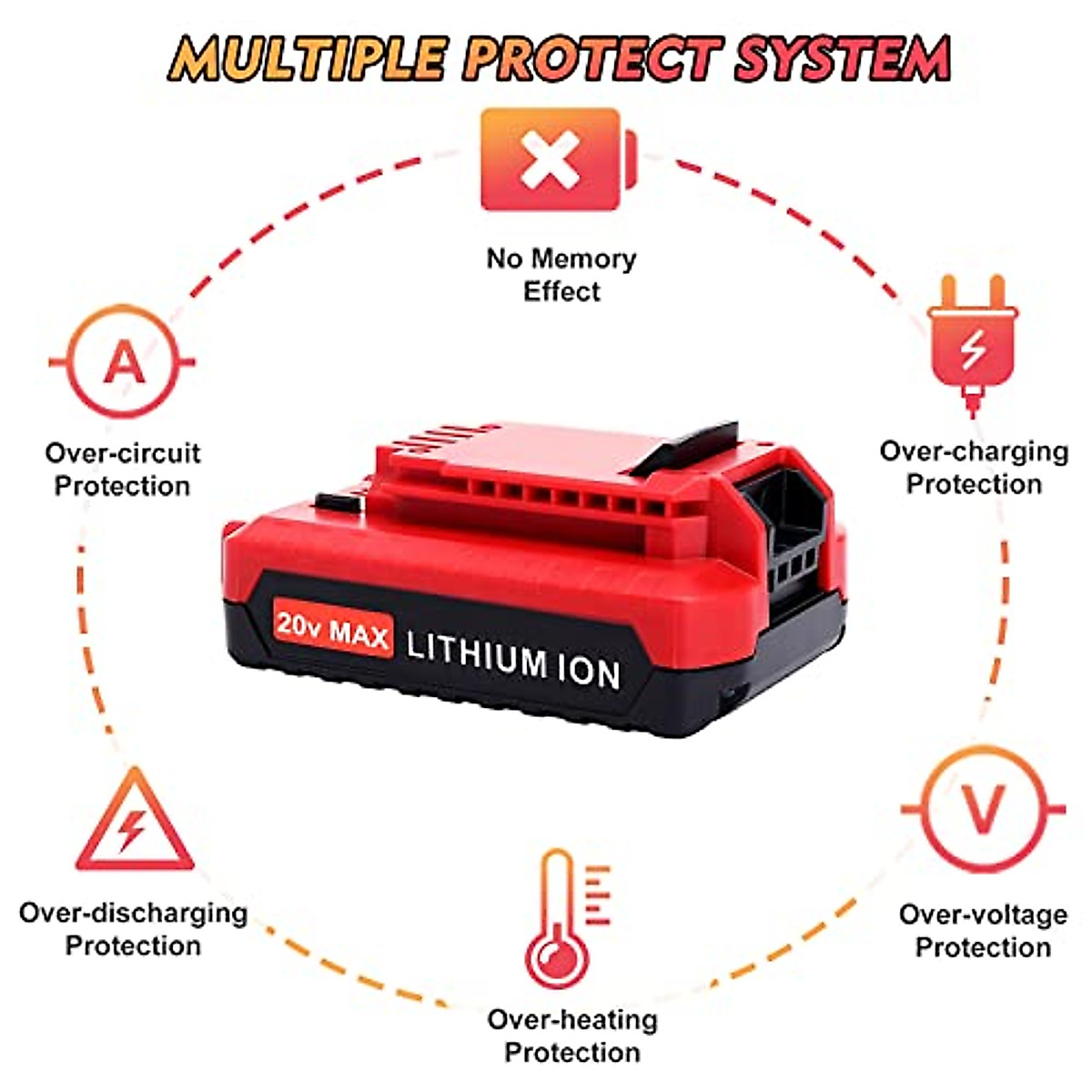 MULTIPLE PROTECT SYSTEM

No Memory Effect

A

Over-circuit Protection

Over-charging Protection

20v MAX LITHIUM ION

Over-discharging Protection

V

Over-voltage Protection

Over-heating Protection