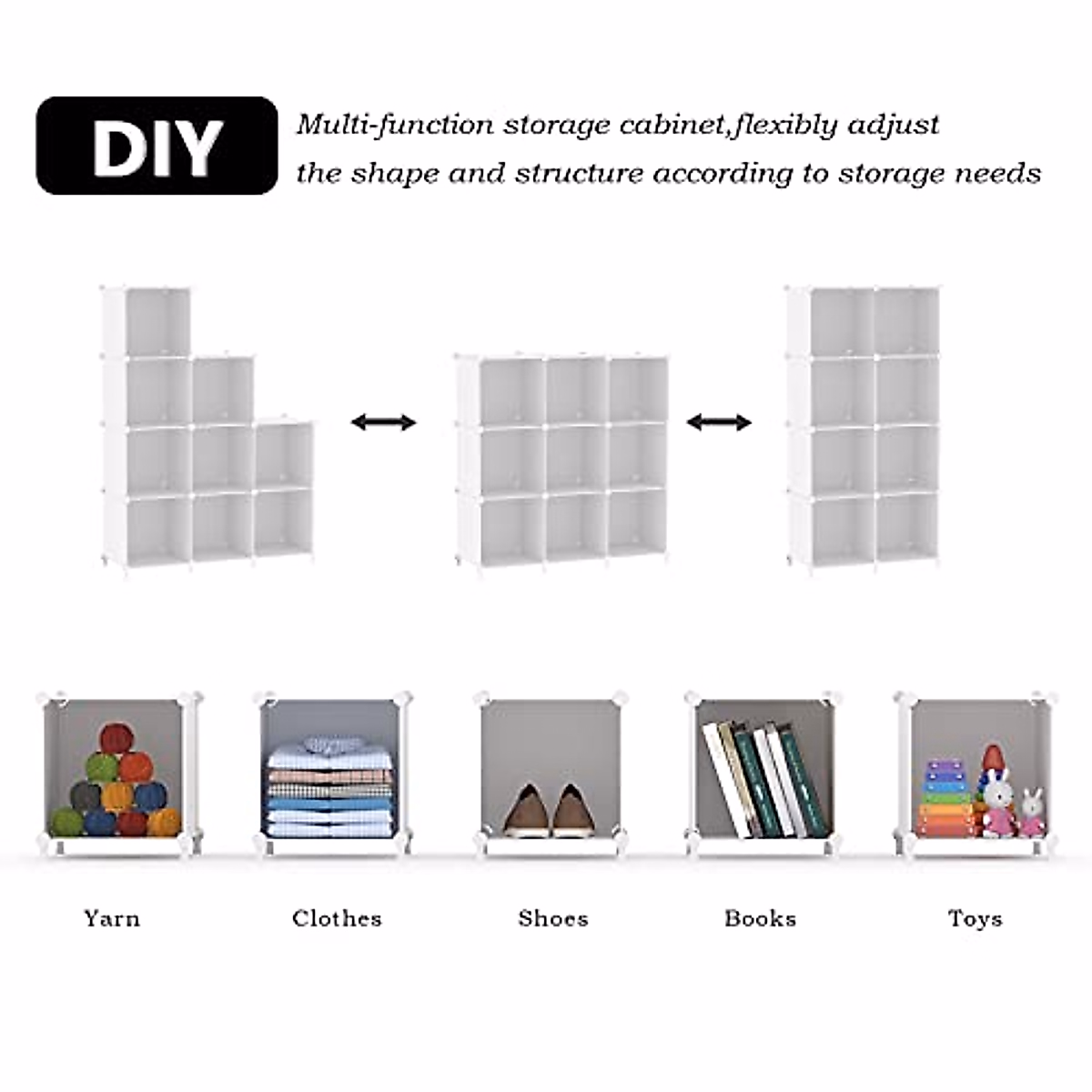 DIY

Multi-function storage cabinet,flexibly adjust the shape and structure according to storage needs

Yarn

Clothes

Shoes

Books

Toys