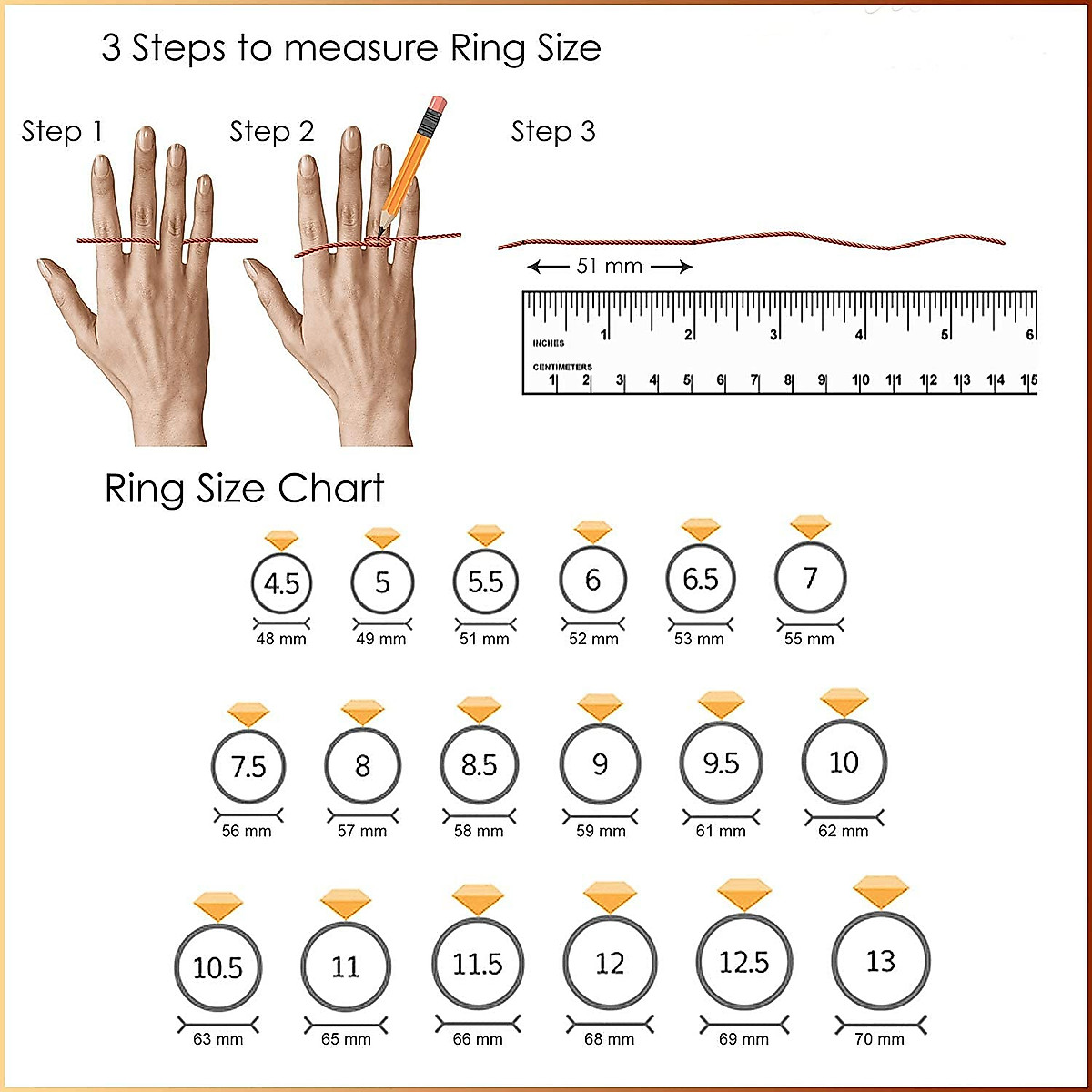 3 Steps to measure Ring Size

Step 1

Step 2

Step 3

51 mm

INCHES 1 2 3 4 5 6

CENTIMETERS 1 2 3 4 5 6 7 8 9 10 11 12 13 14 15

Ring Size Chart

4.5
48 mm

5
49 mm

5.5
51 mm

6
52 mm

6.5
53 mm

7
55 mm

7.5
56 mm

8
57 mm

8.5
58 mm

9
59 mm

9.5
61 mm

10
62 mm

10.5
63 mm

11
65 mm

11.5
66 mm

12
68 mm

12.5
69 mm

13
70 mm