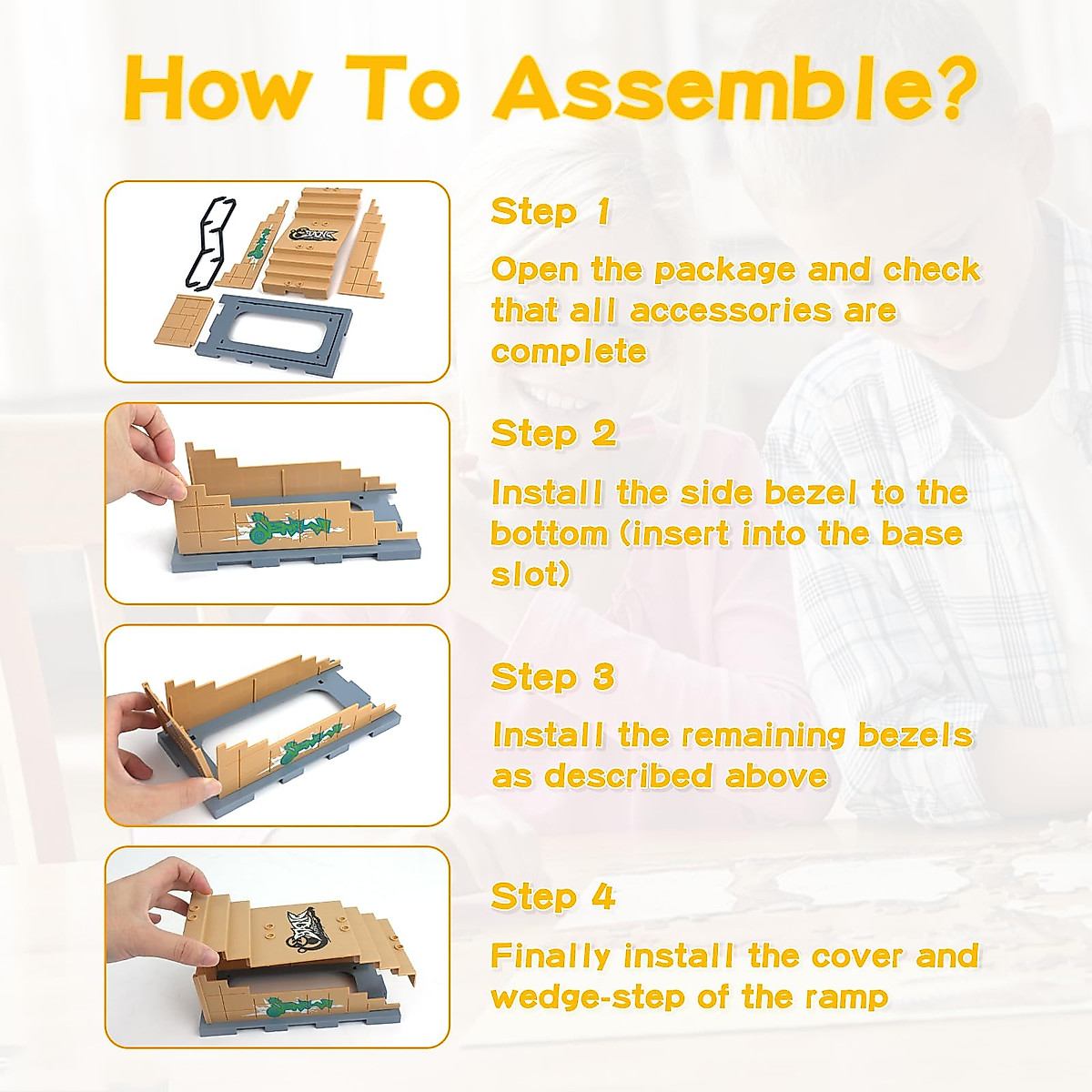 How To Assemble?

Step 1

Open the package and check that all accessories are complete

Step 2

Install the side bezel to the bottom (insert into the base slot)

Step 3

Install the remaining bezels as described above

Step 4

Finally install the cover and wedge-step of the ramp