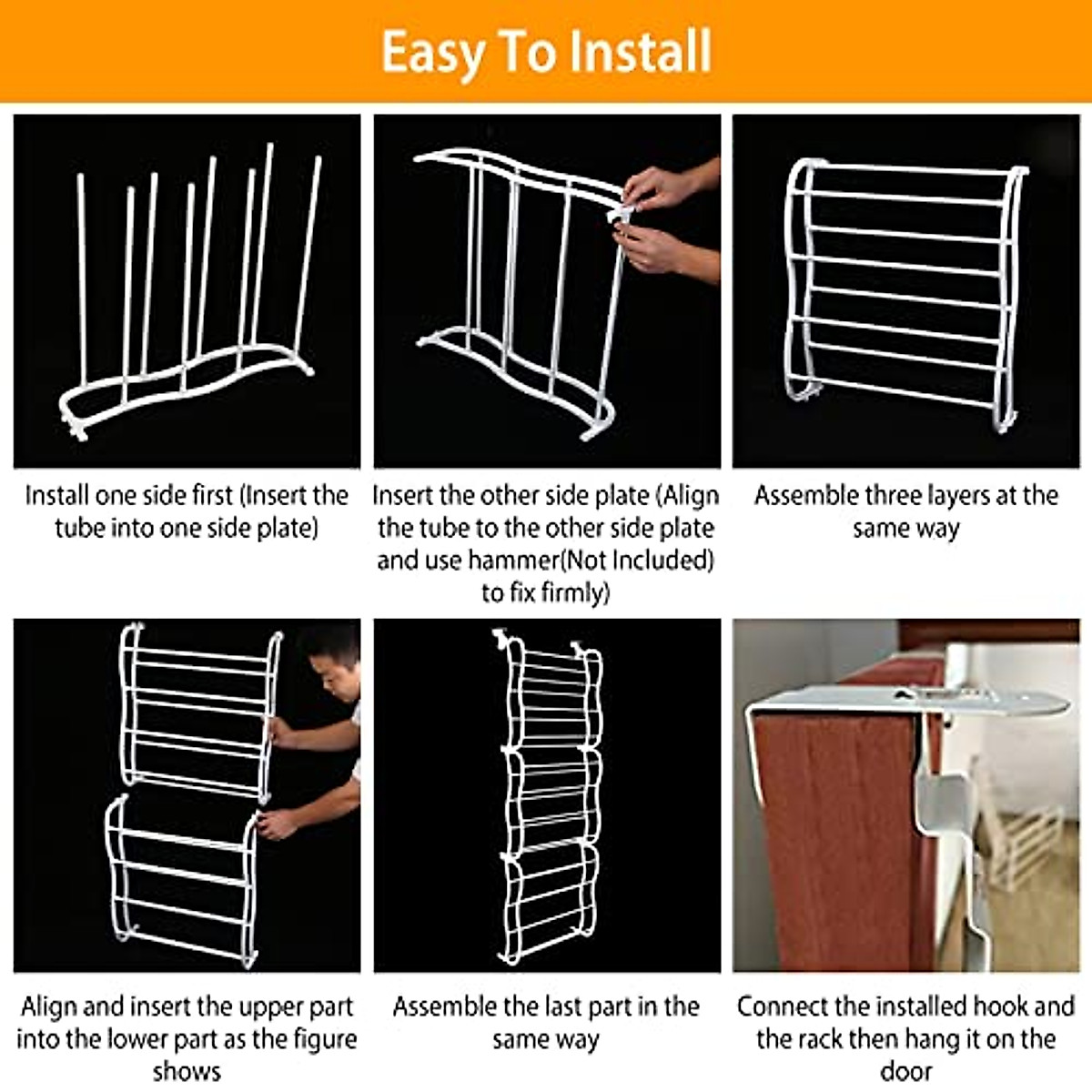 Easy To Install

Install one side first (Insert the tube into one side plate)

Insert the other side plate (Align the tube to the other side plate and use hammer(Not Included) to fix firmly)

Assemble three layers at the same way

Align and insert the upper part into the lower part as the figure shows

Assemble the last part in the same way

Connect the installed hook and the rack then hang it on the door