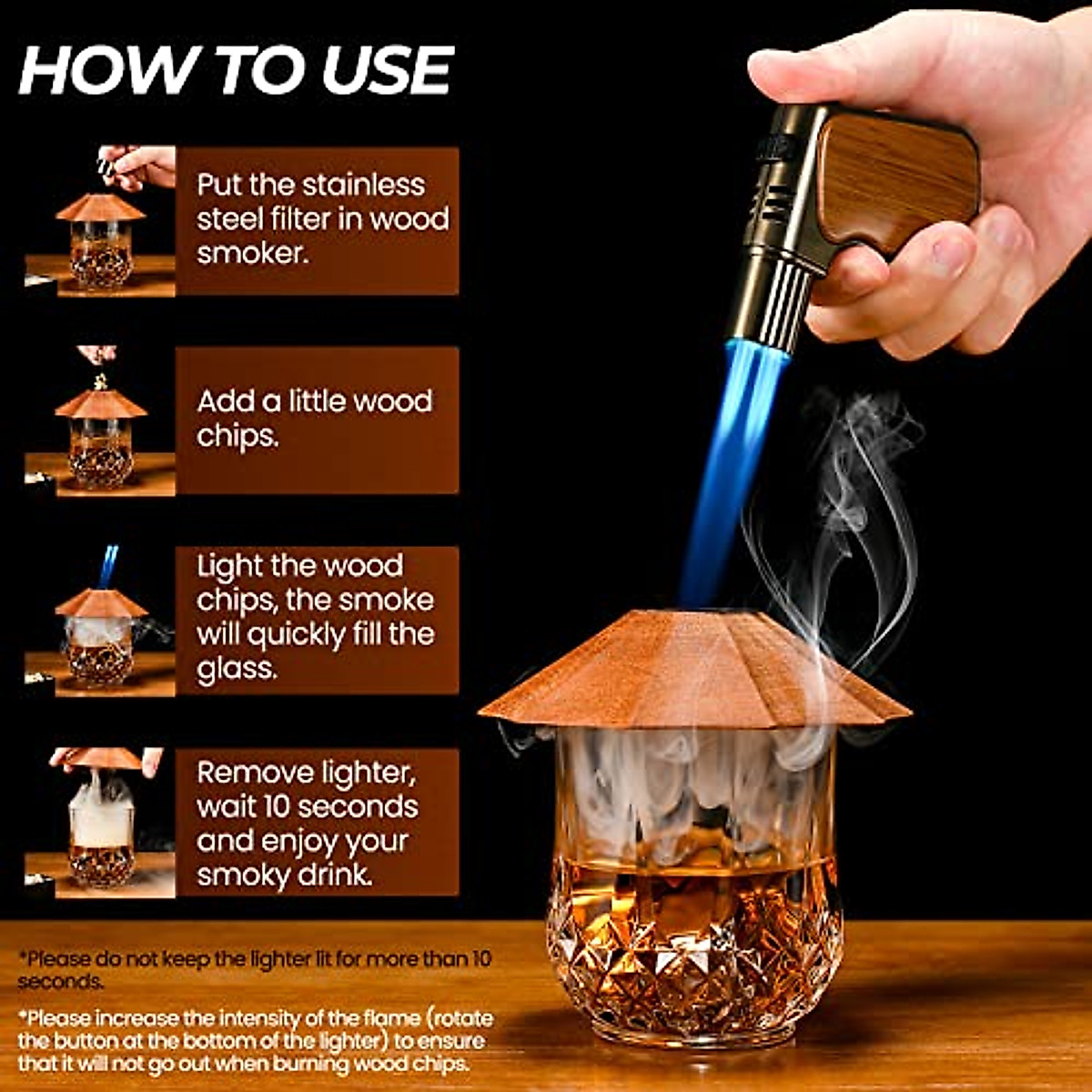 HOW TO USE

Put the stainless steel filter in wood smoker.

Add a little wood chips.

Light the wood chips, the smoke will quickly fill the glass.

Remove lighter, wait 10 seconds and enjoy your smoky drink.

*Please do not keep the lighter lit for more than 10 seconds.

*Please increase the intensity of the flame (rotate the button at the bottom of the lighter) to ensure that it will not go out when burning wood chips.