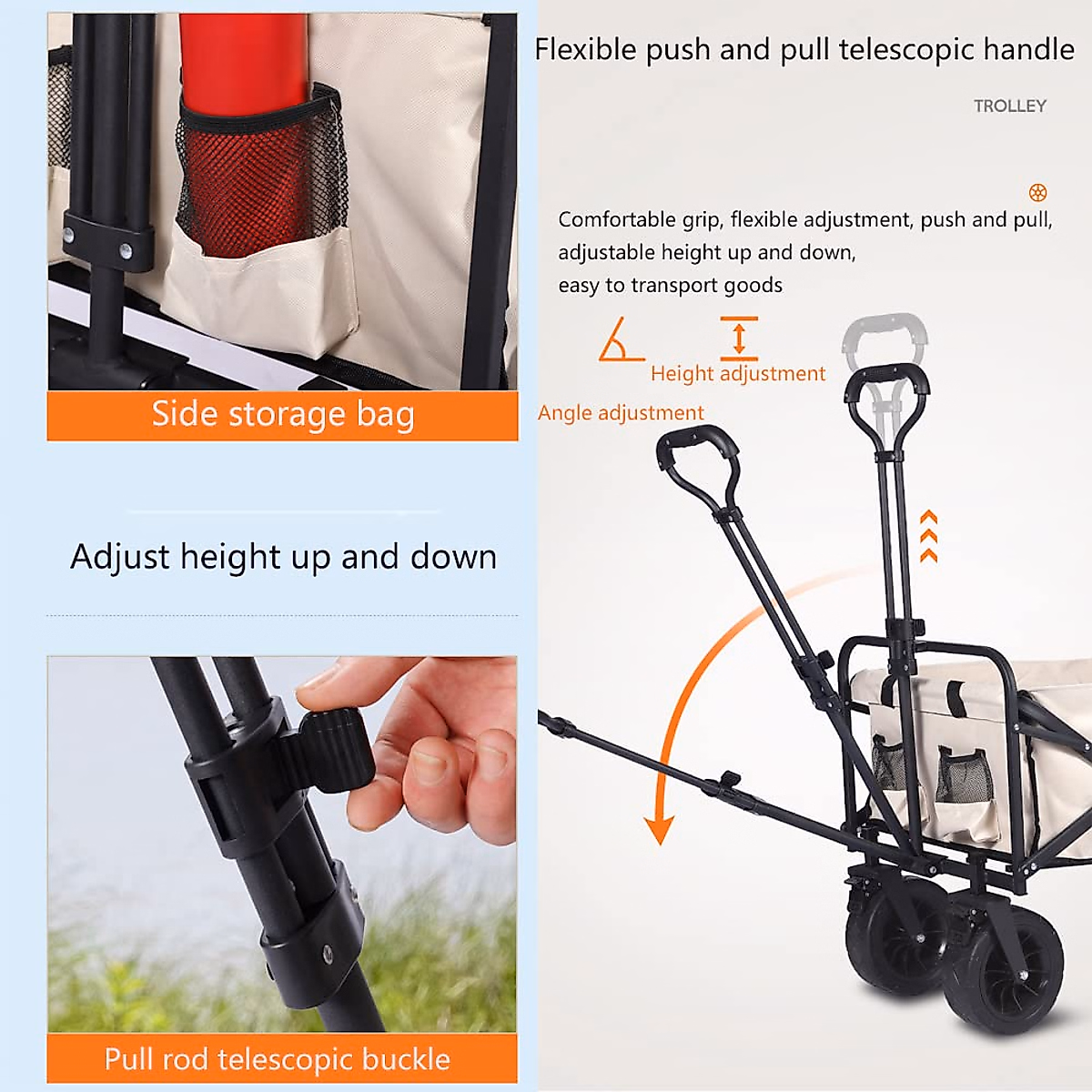 Side storage bag

Adjust height up and down

Pull rod telescopic buckle

Flexible push and pull telescopic handle

TROLLEY

Comfortable grip, flexible adjustment, push and pull, adjustable height up and down, easy to transport goods

Height adjustment

Angle adjustment