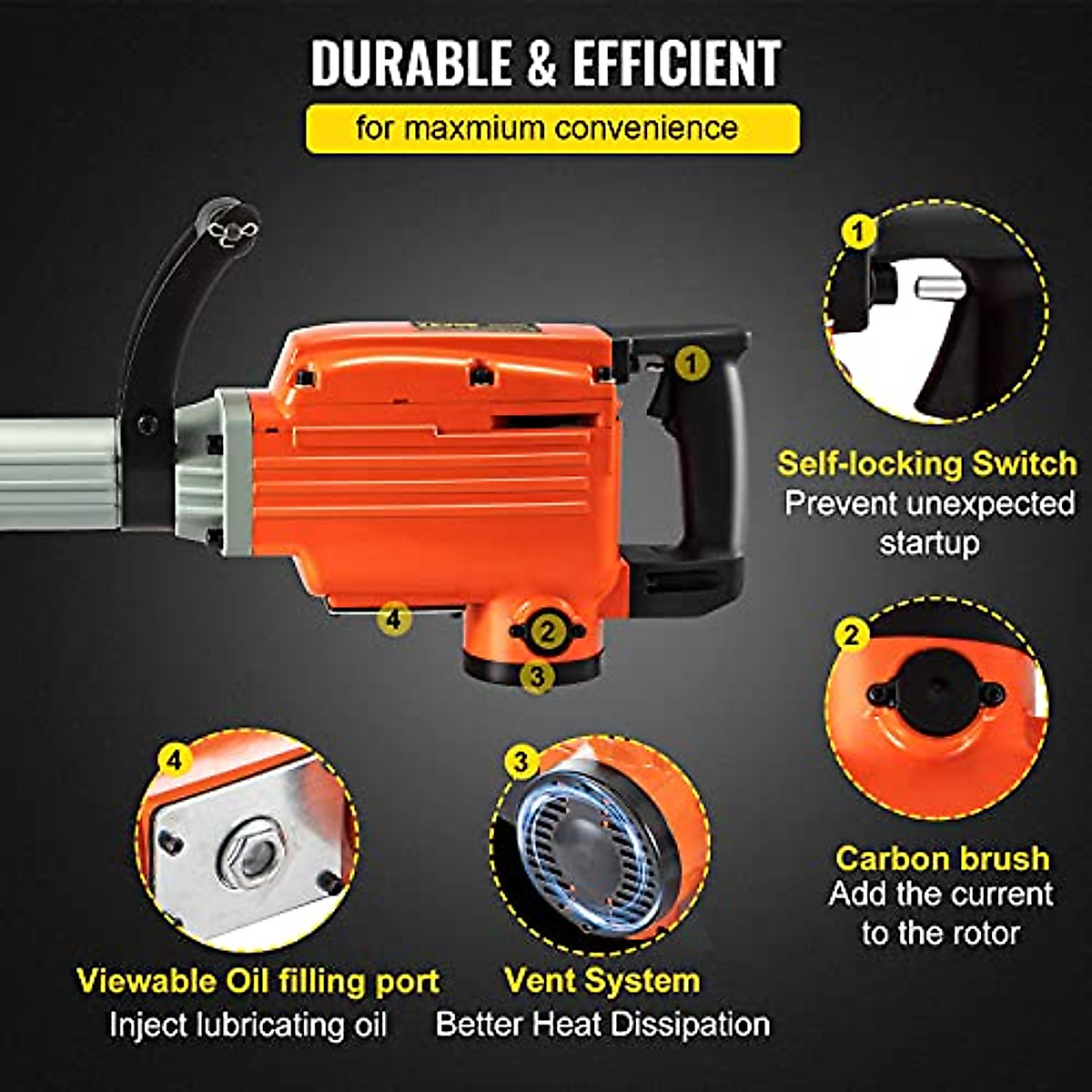 DURABLE & EFFICIENT

for maxmium convenience

1

4

2

3

1

Self-locking Switch
Prevent unexpected startup

2

Carbon brush
Add the current to the rotor

4

Viewable Oil filling port
Inject lubricating oil

3

Vent System
Better Heat Dissipation