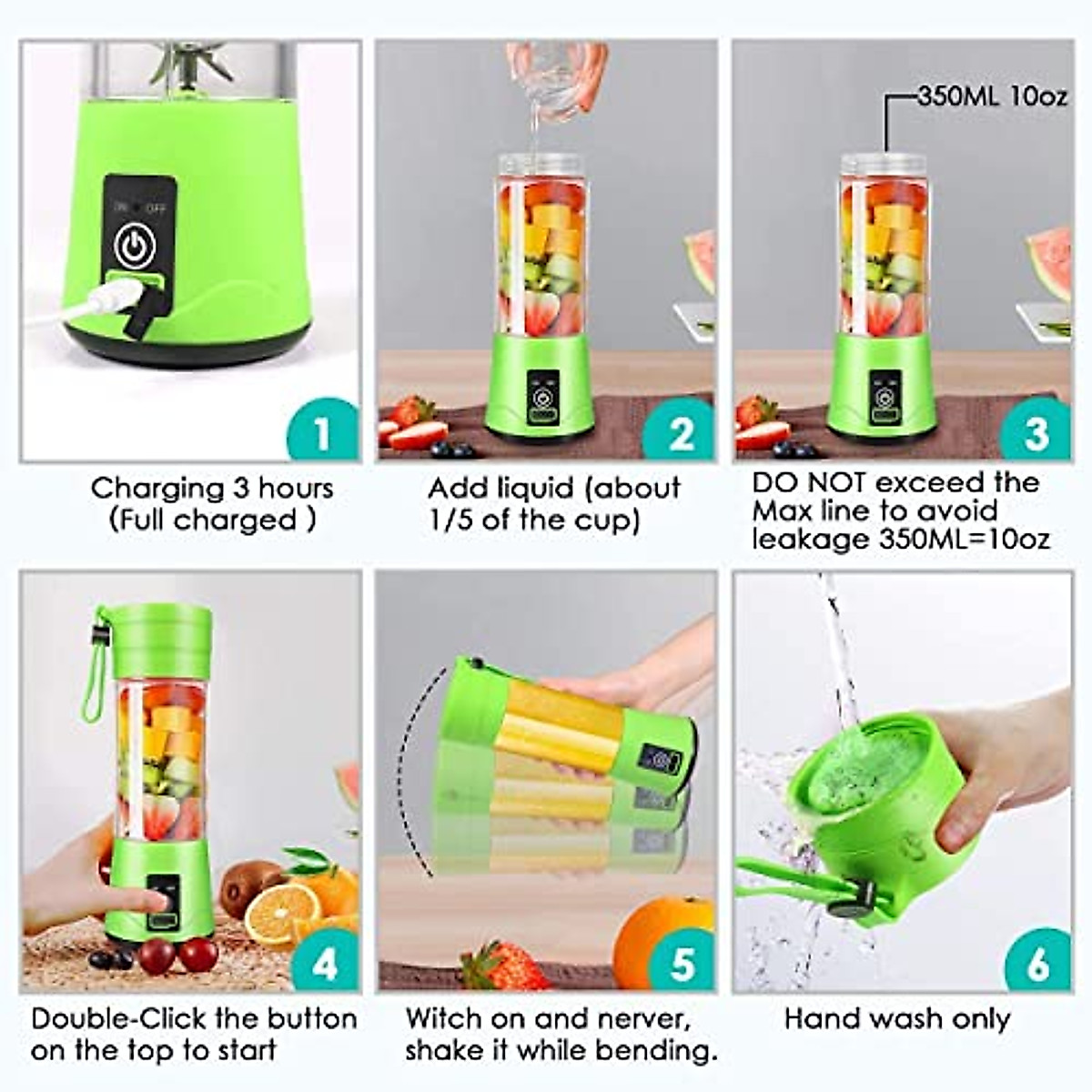 ON OFF

1

Charging 3 hours (Full charged )

2

Add liquid (about 1/5 of the cup)

350ML 10oz

3

DO NOT exceed the Max line to avoid leakage 350ML=10oz

4

Double-Click the button on the top to start

5

Witch on and nerver, shake it while bending.

6

Hand wash only