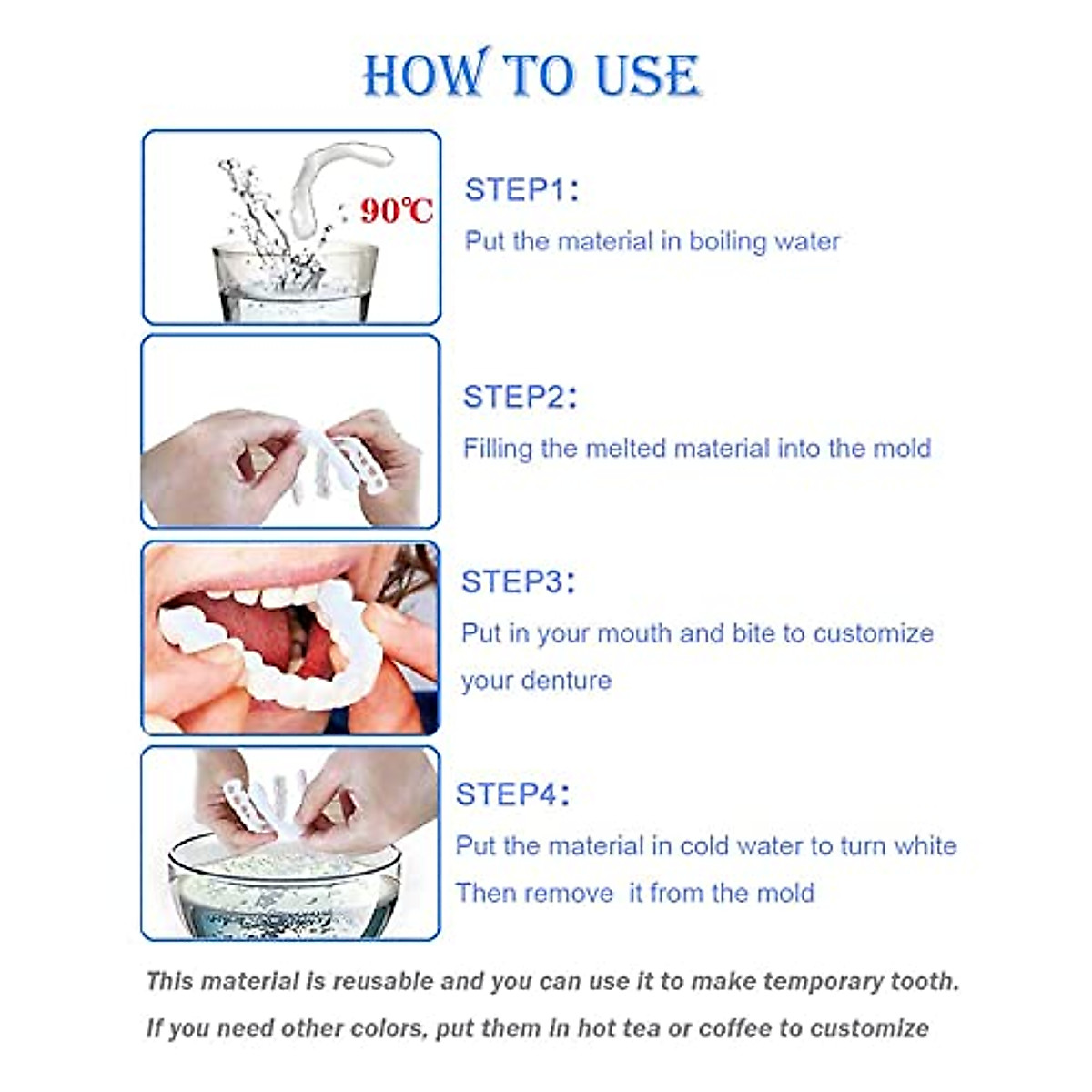 HOW TO USE

90℃

STEP1:
Put the material in boiling water

STEP2:
Filling the melted material into the mold

STEP3:
Put in your mouth and bite to customize your denture

STEP4:
Put the material in cold water to turn white
Then remove it from the mold

This material is reusable and you can use it to make temporary tooth.
If you need other colors, put them in hot tea or coffee to customize