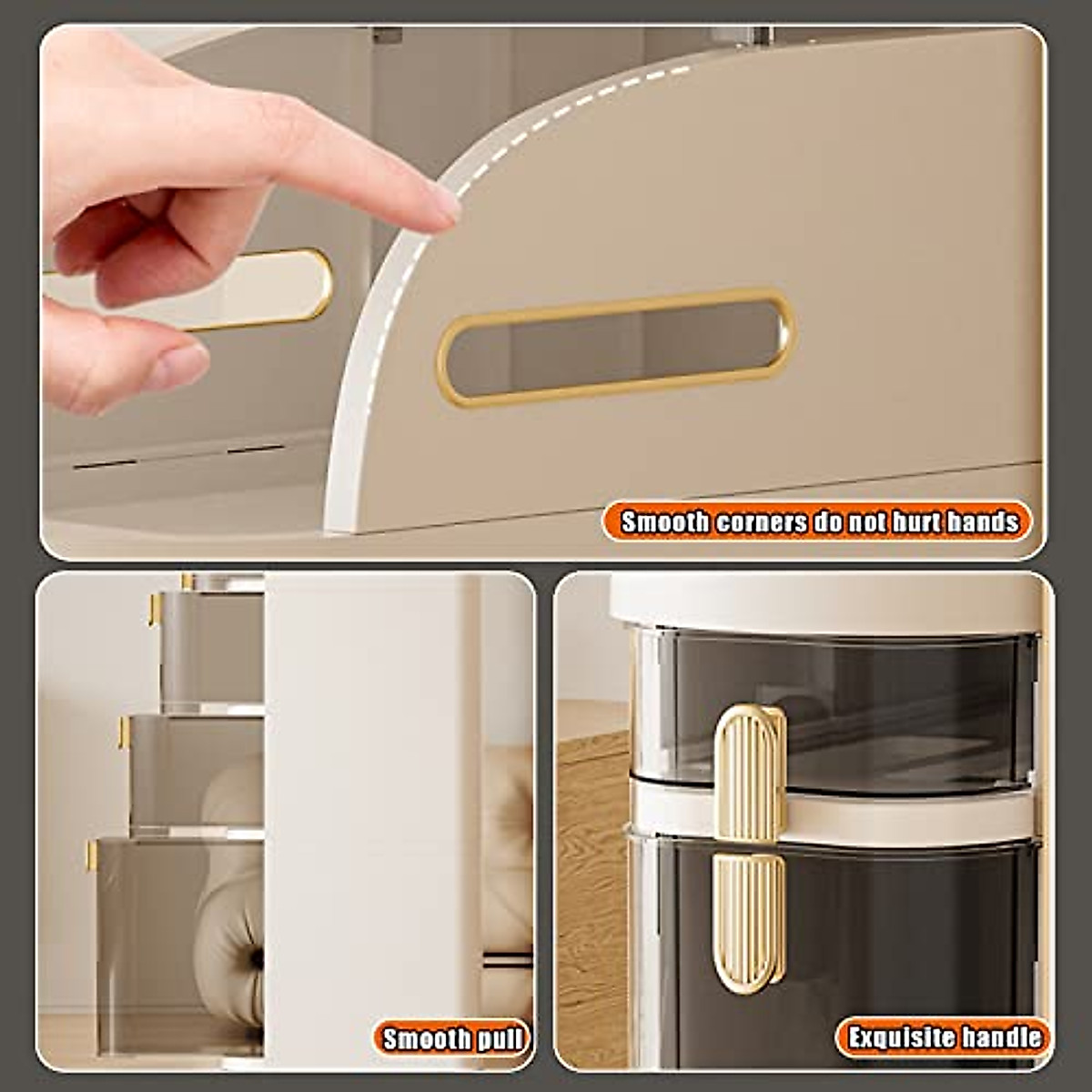 Smooth corners do not hurt hands

Smooth pull

Exquisite handle