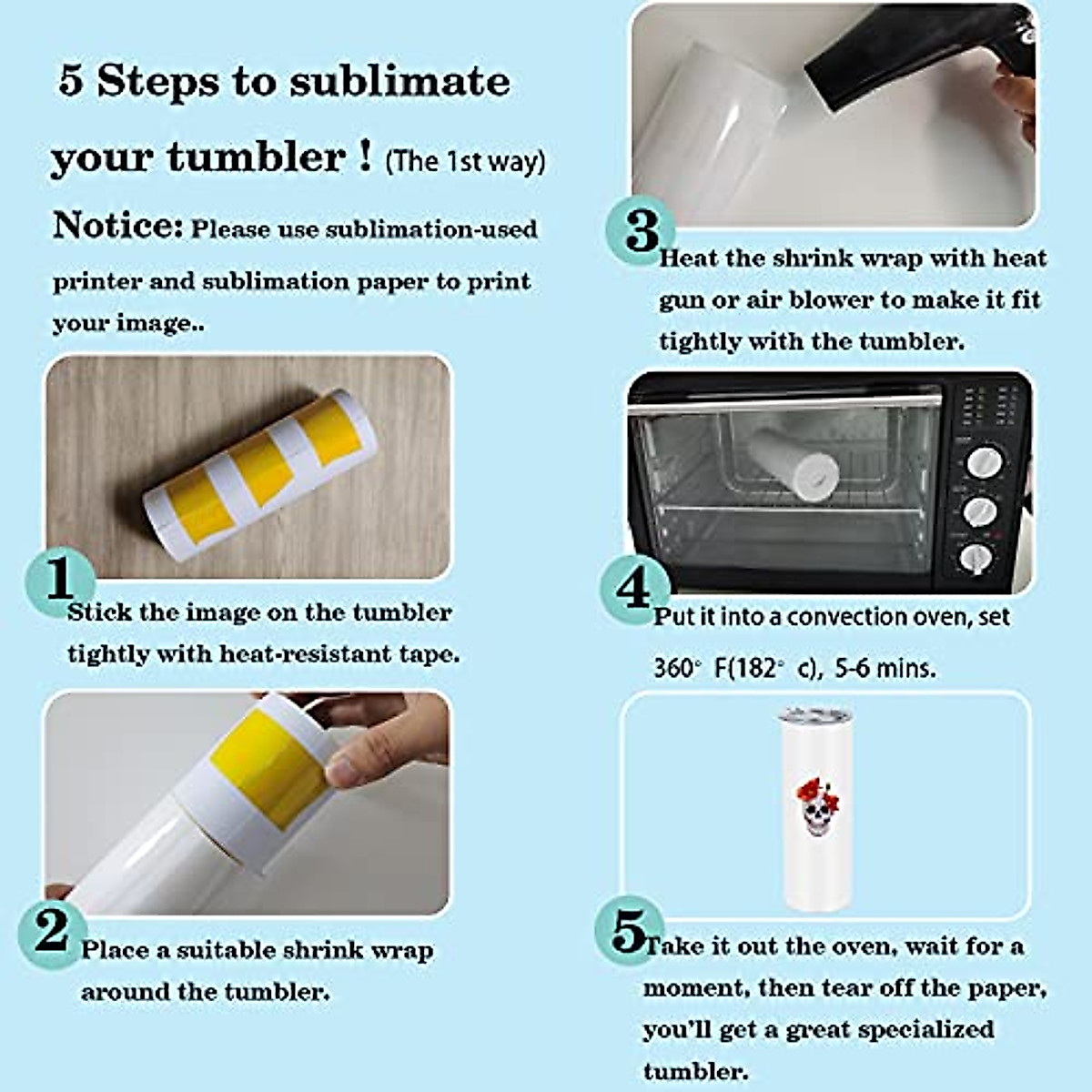 5 Steps to sublimate your tumbler ! (The 1st way)

Notice: Please use sublimation-used printer and sublimation paper to print your image..

1 Stick the image on the tumbler tightly with heat-resistant tape.

2 Place a suitable shrink wrap around the tumbler.

3 Heat the shrink wrap with heat gun or air blower to make it fit tightly with the tumbler.

4 Put it into a convection oven, set 360° F(182° c), 5-6 mins.

5 Take it out the oven, wait for a moment, then tear off the paper, you'll get a great specialized tumbler.