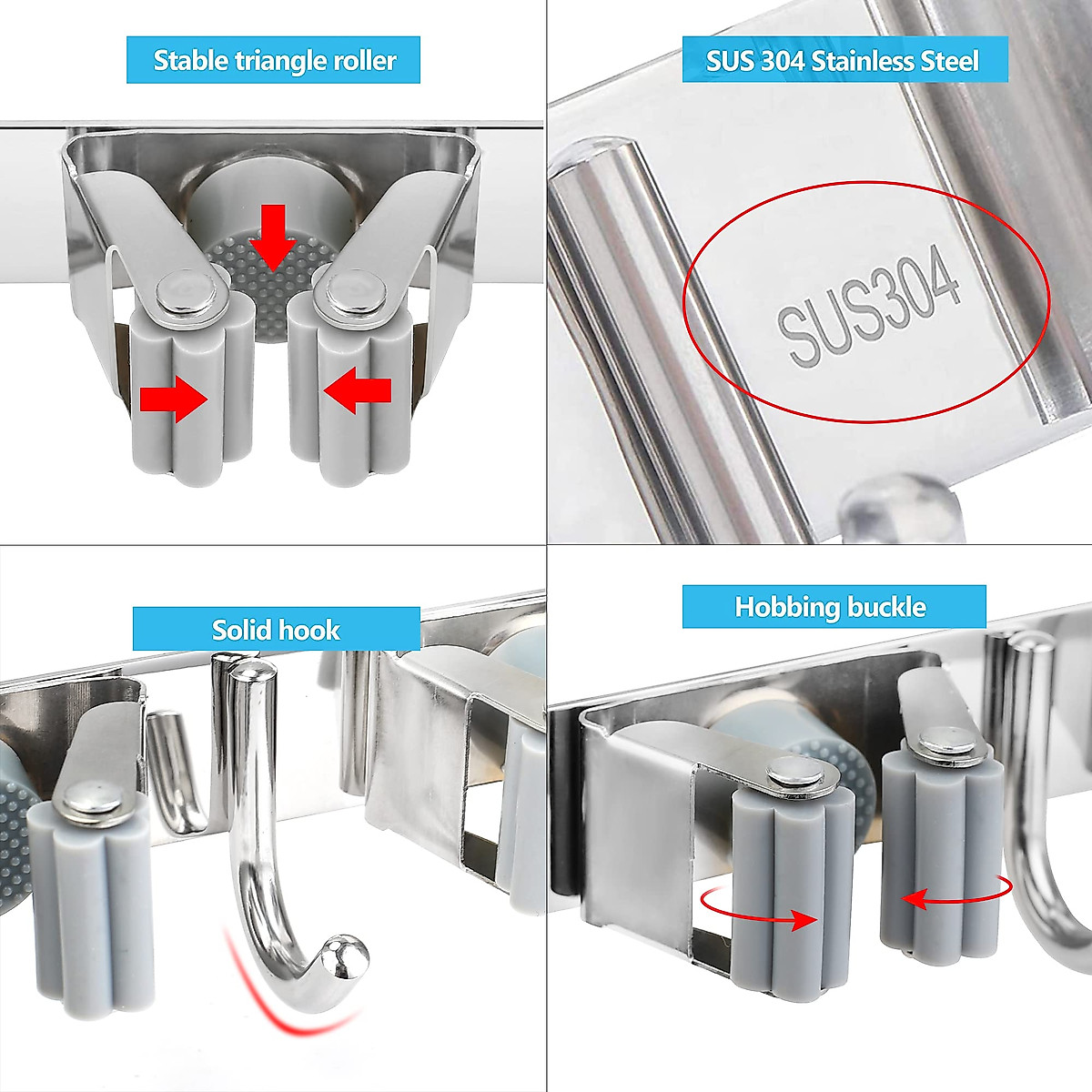 Stable triangle roller

SUS 304 Stainless Steel

SUS304

Solid hook

Hobbing buckle