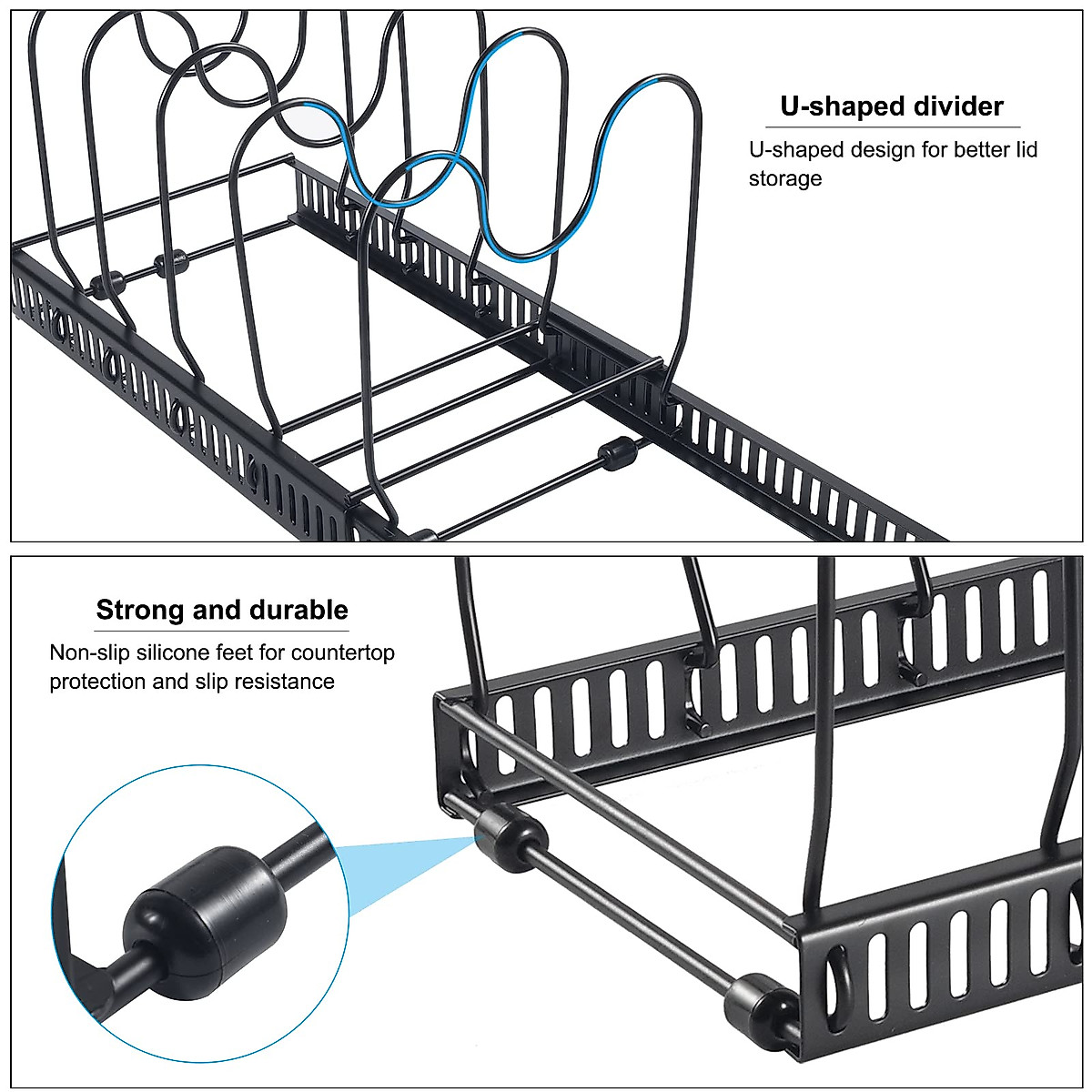 U-shaped divider

U-shaped design for better lid storage

Strong and durable

Non-slip silicone feet for countertop protection and slip resistance