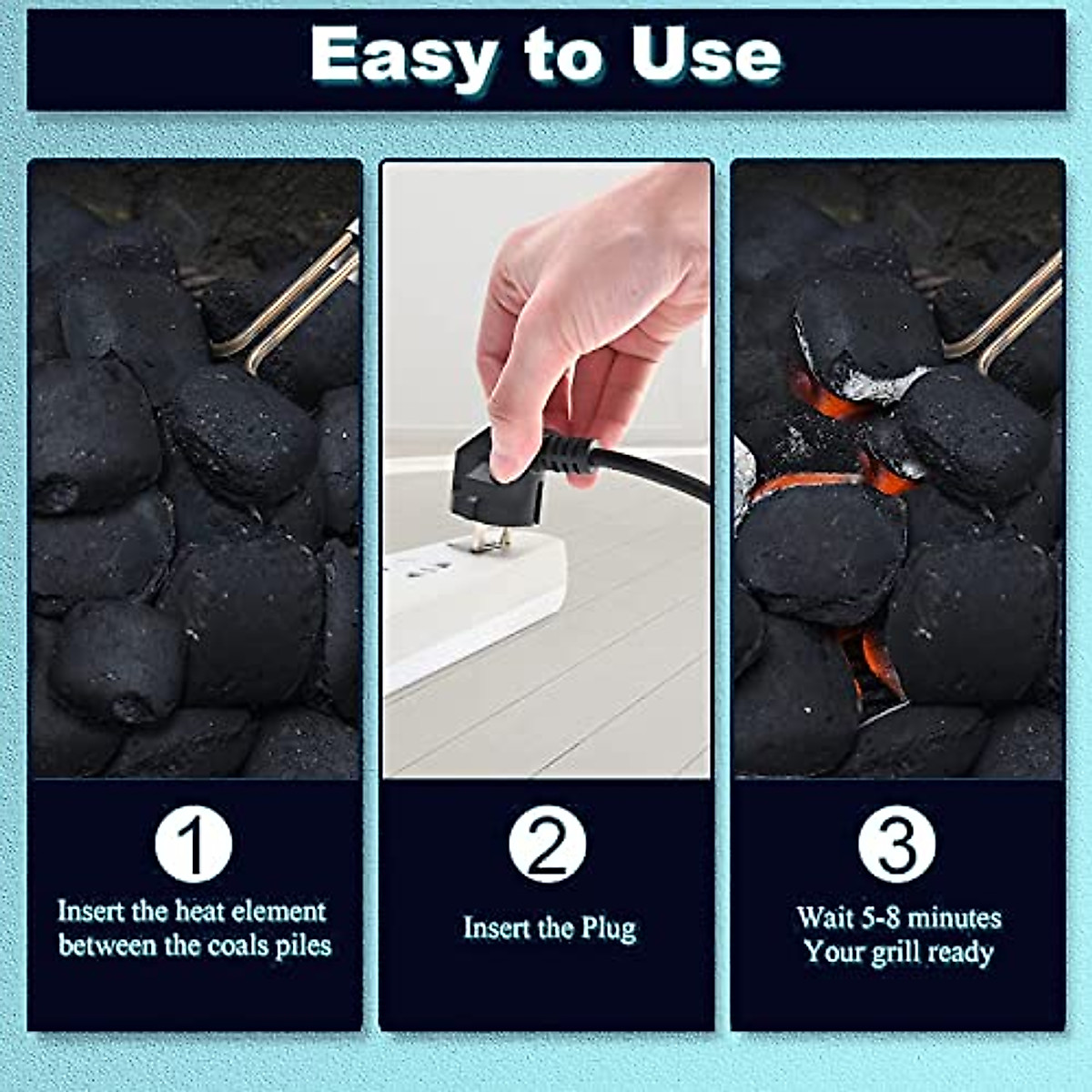 Easy to Use

1

Insert the heat element between the coals piles

2

Insert the Plug

3

Wait 5-8 minutes Your grill ready