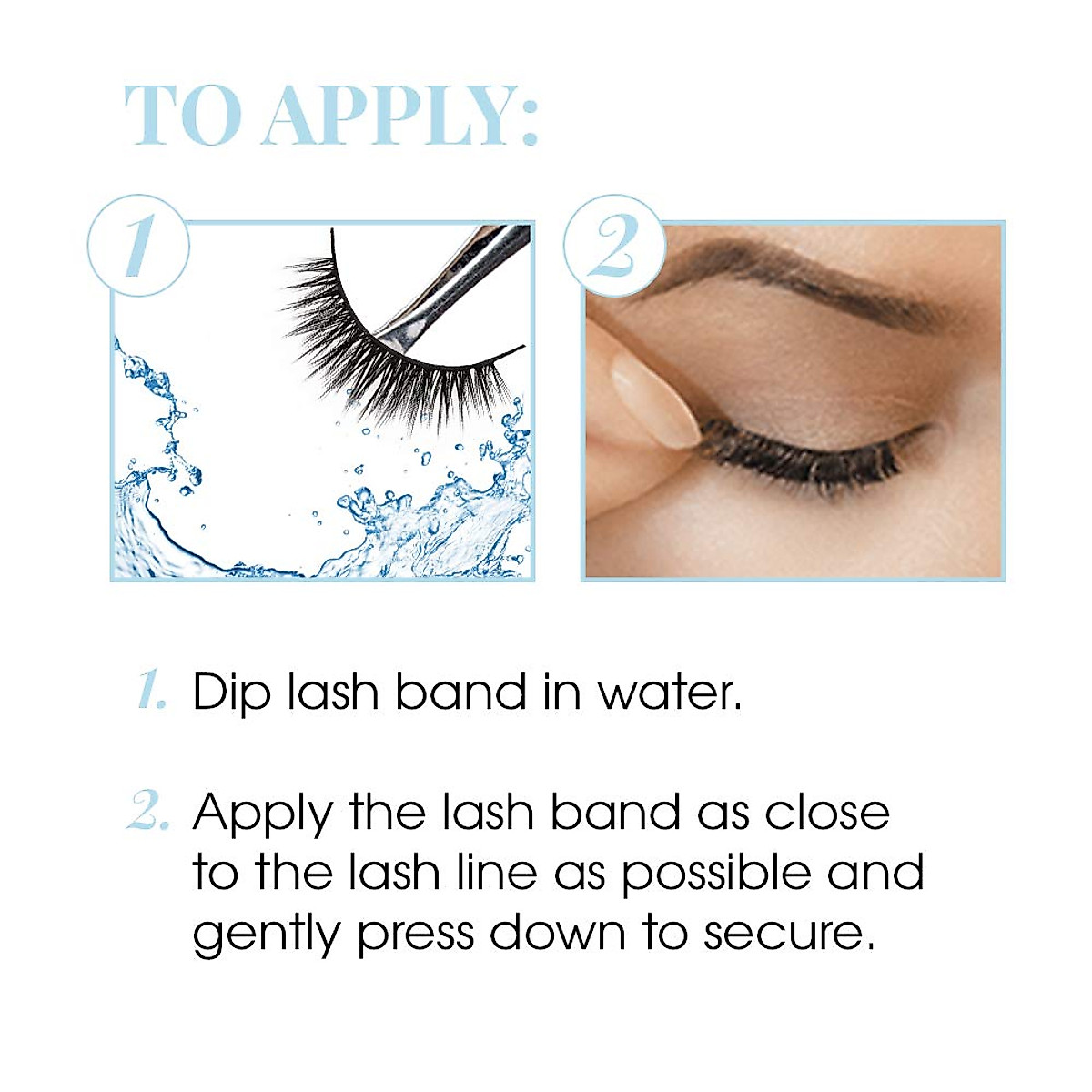 TO APPLY:

1

2

1. Dip lash band in water.

2. Apply the lash band as close to the lash line as possible and gently press down to secure.