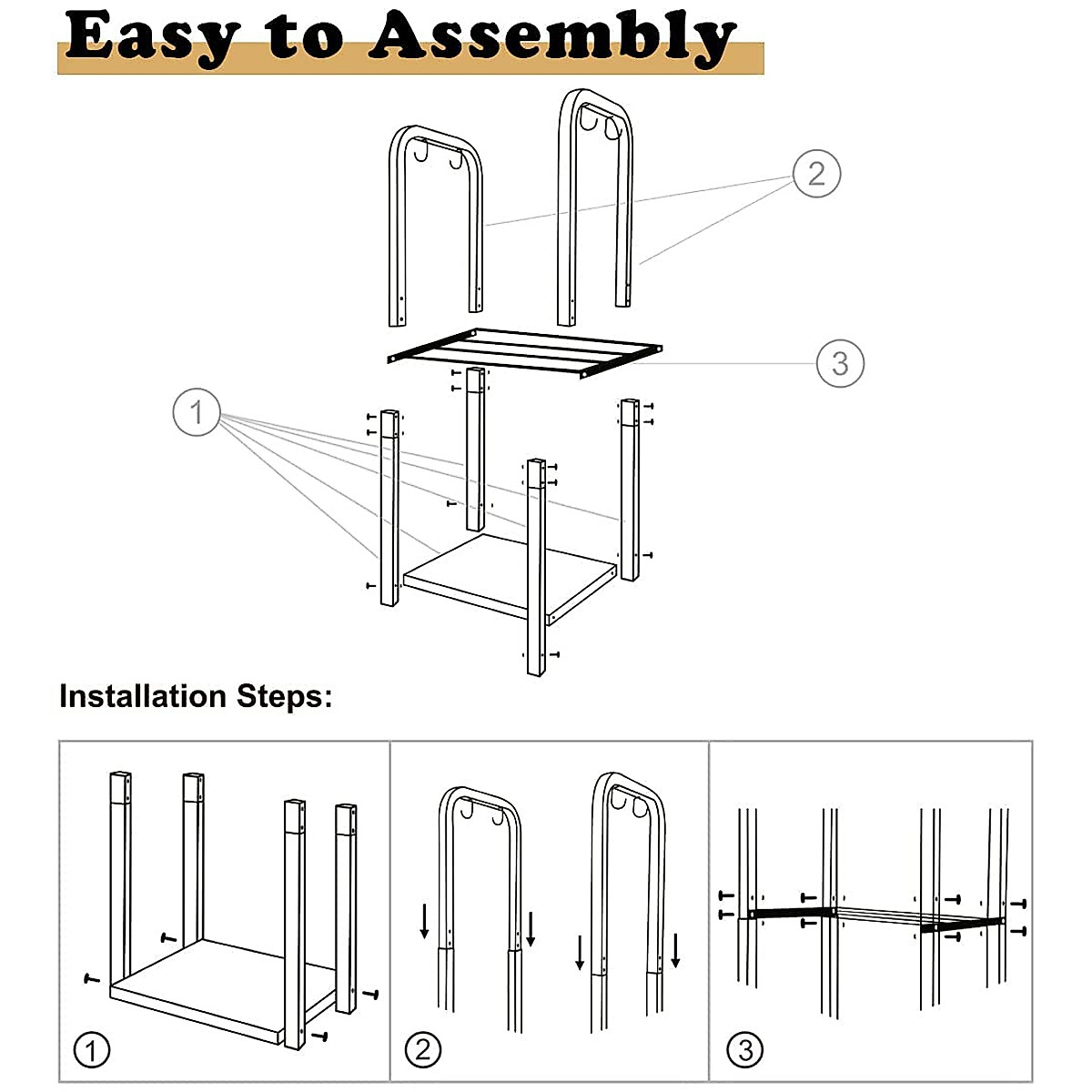 Easy to Assembly

2

3

1

Installation Steps:

1

2

3