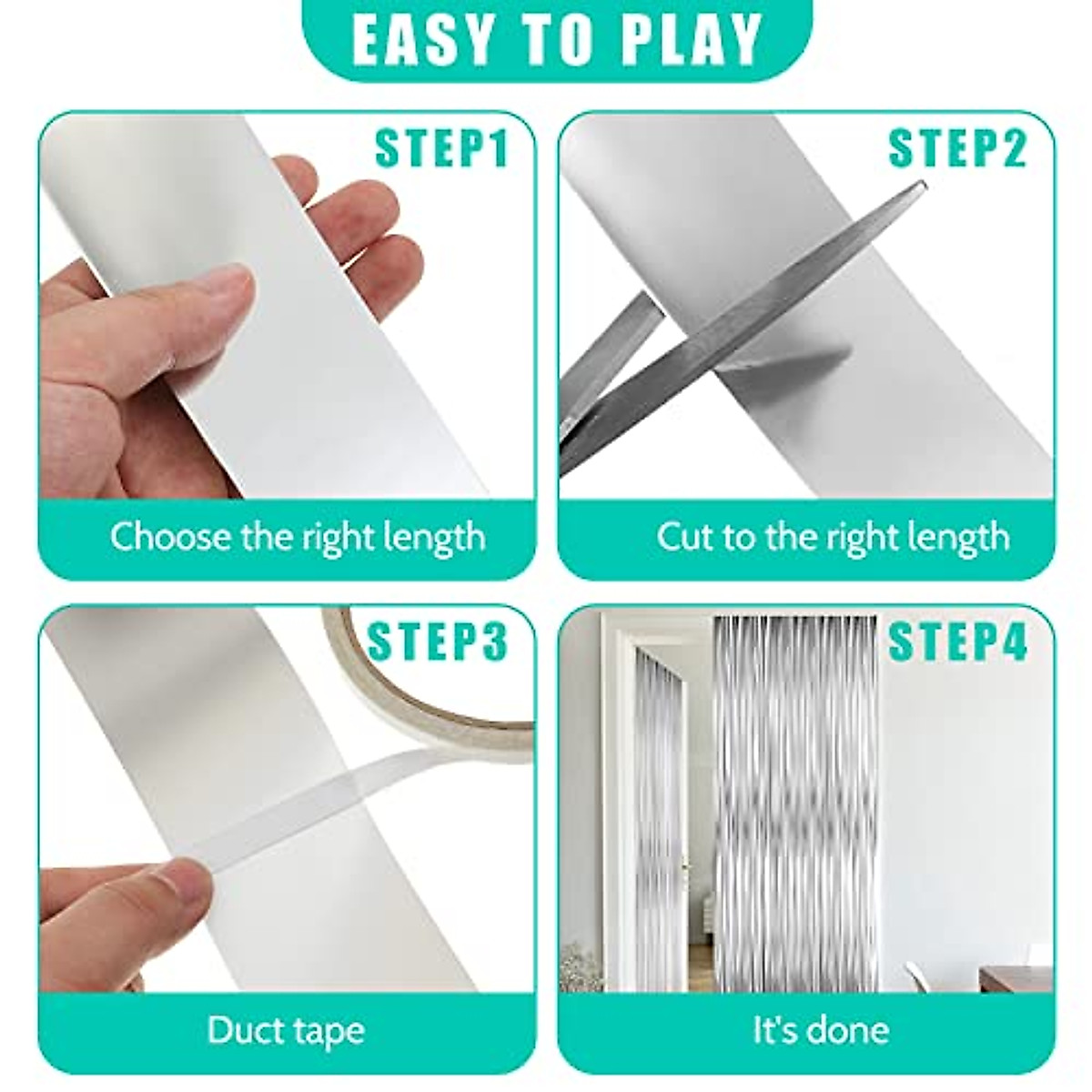 EASY TO PLAY

STEP1

Choose the right length

STEP2

Cut to the right length

STEP3

Duct tape

STEP4

It's done