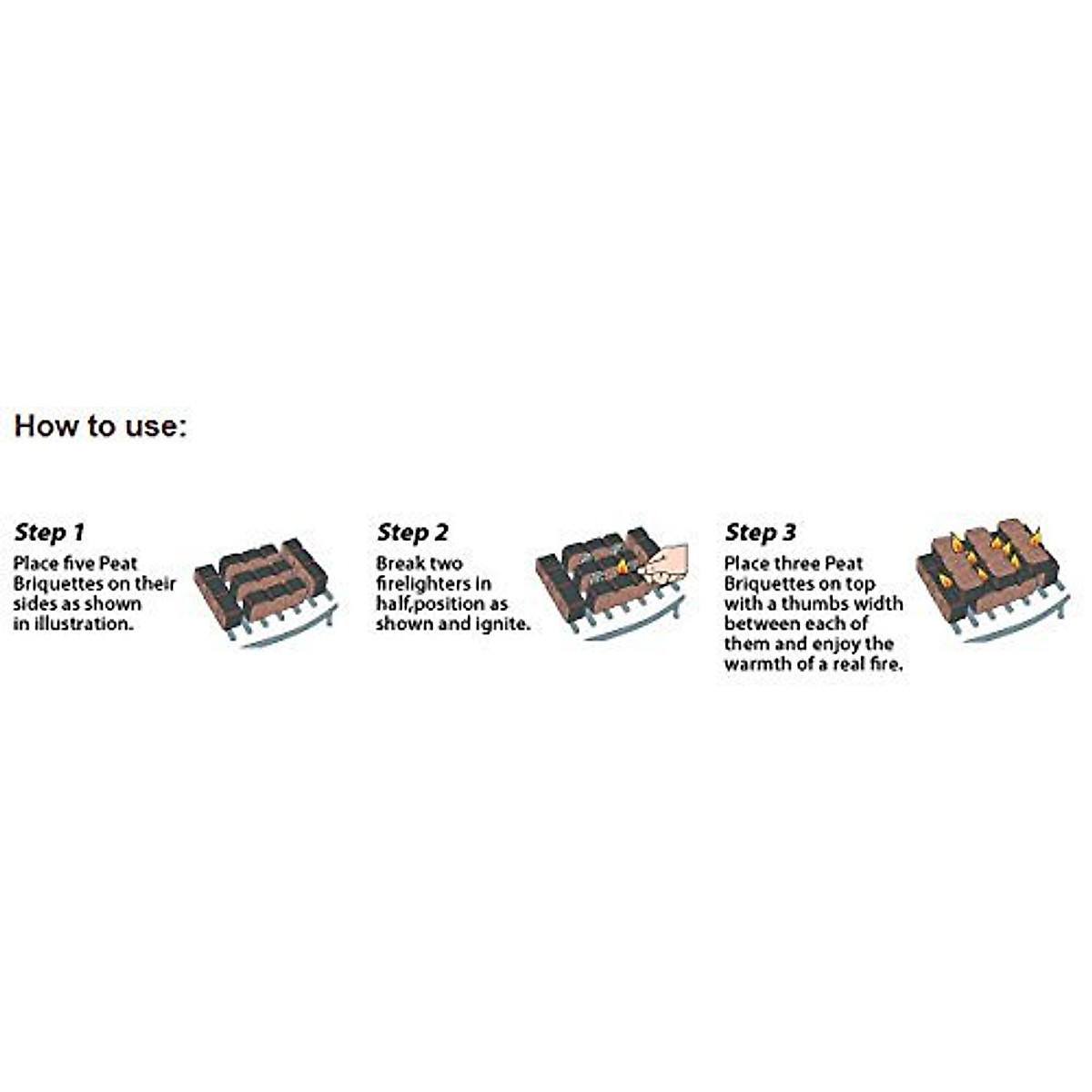 How to use:

Step 1
Place five Peat Briquettes on their sides as shown in illustration.

Step 2
Break two firelighters in half,position as shown and ignite.

Step 3
Place three Peat Briquettes on top with a thumbs width between each of them and enjoy the warmth of a real fire.