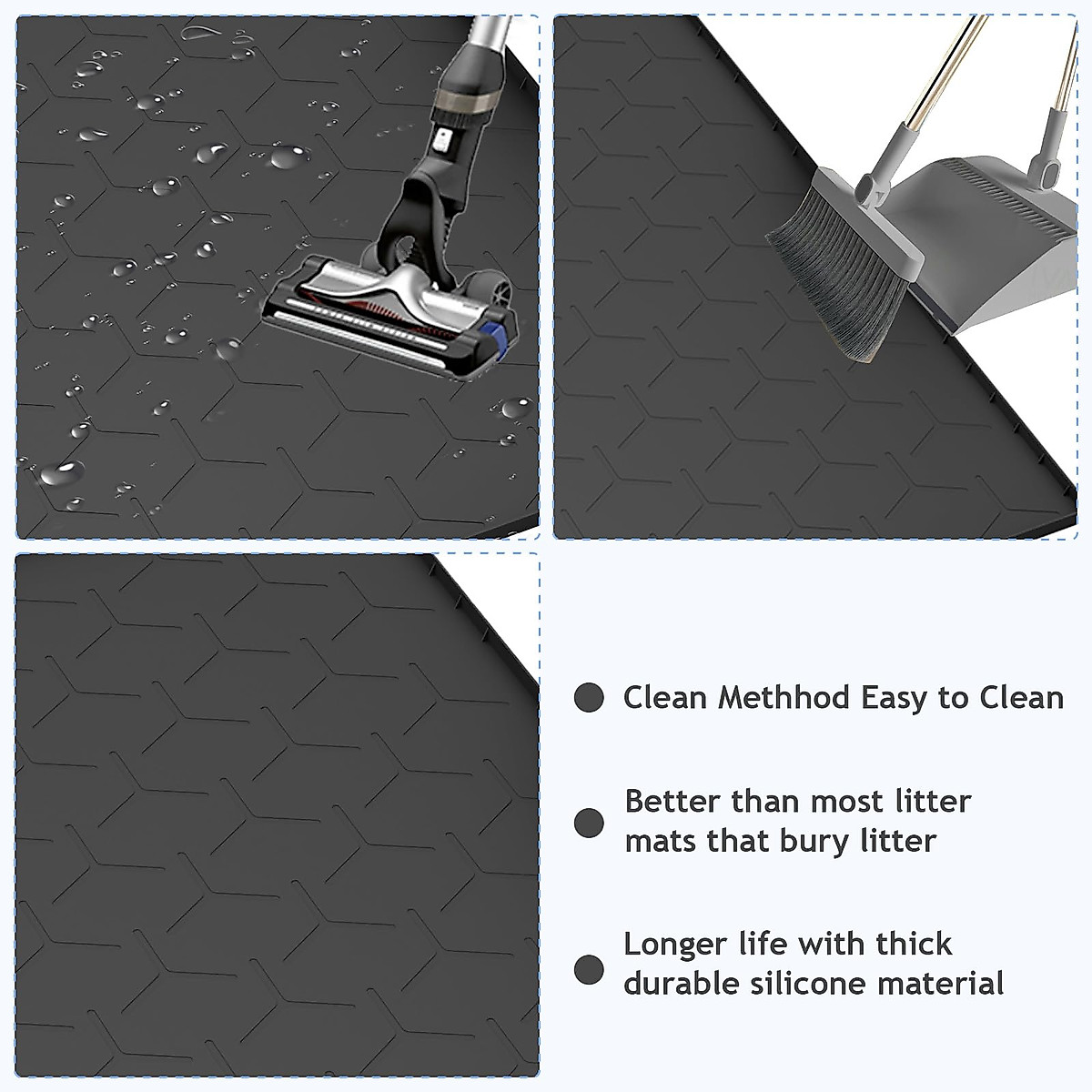 Clean Methhod Easy to Clean

Better than most litter mats that bury litter

Longer life with thick durable silicone material