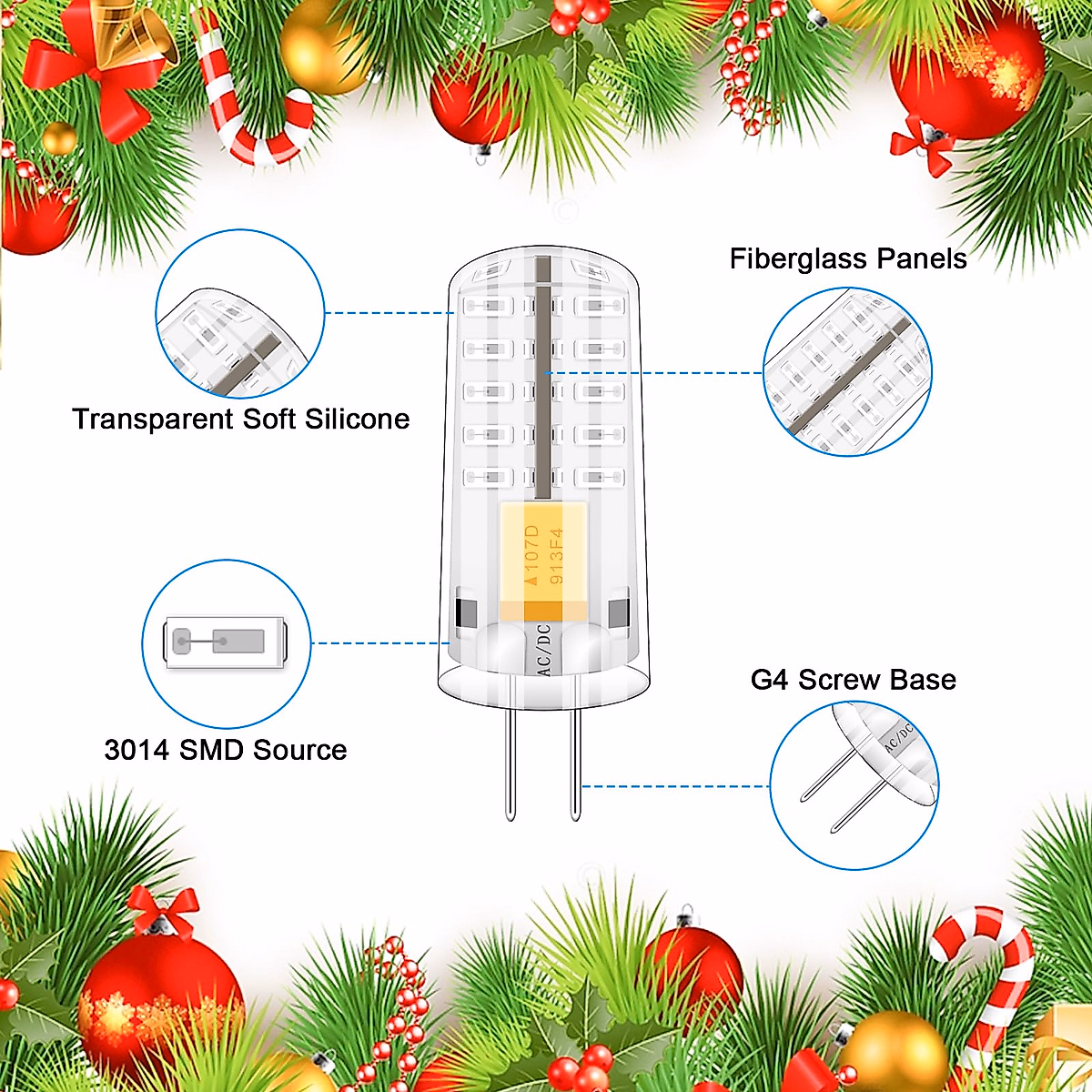 Fiberglass Panels

Transparent Soft Silicone

107D
913F4

AC/DC

3014 SMD Source

G4 Screw Base

AC/DC