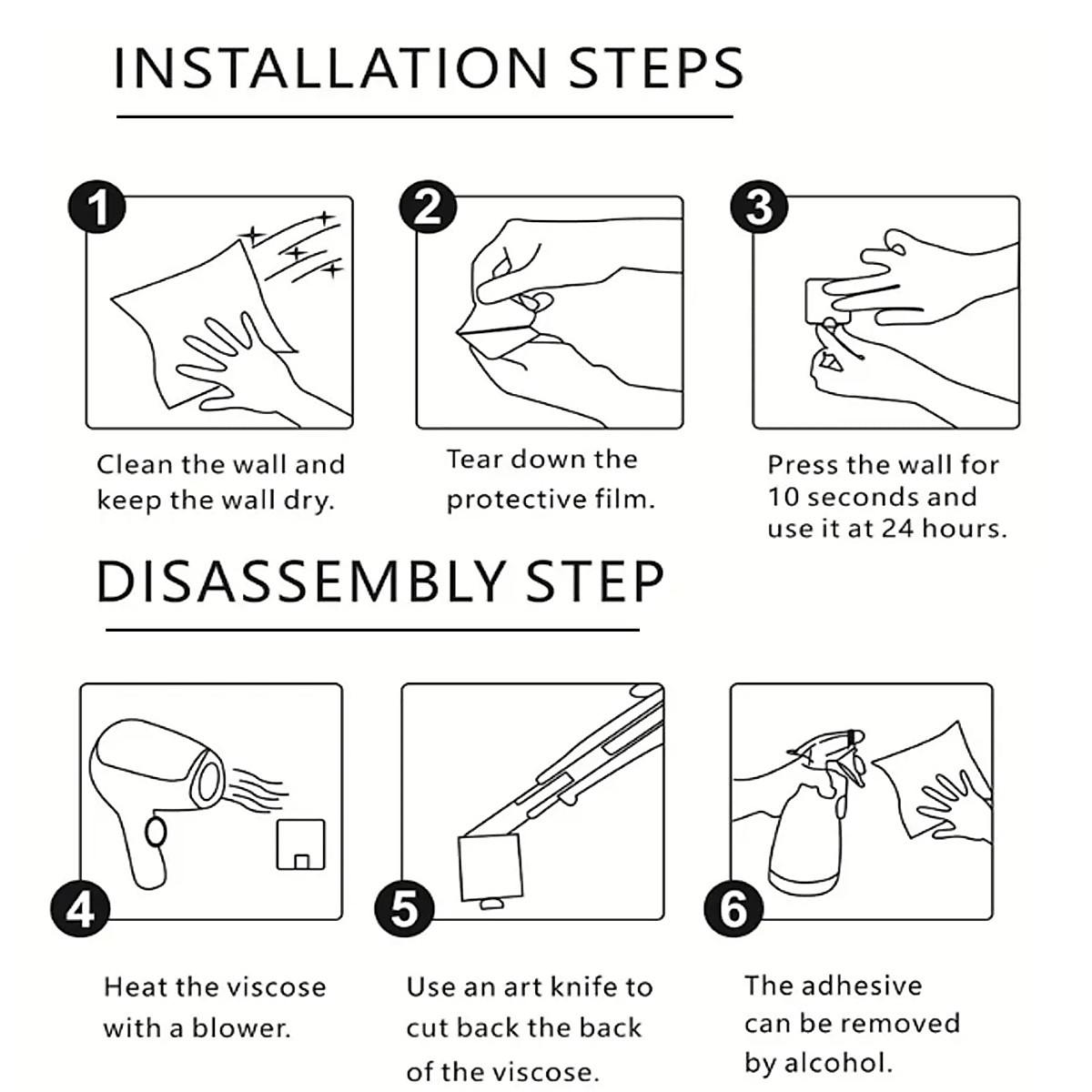 INSTALLATION STEPS

1

Clean the wall and keep the wall dry.

2

Tear down the protective film.

3

Press the wall for 10 seconds and use it at 24 hours.

DISASSEMBLY STEP

4

Heat the viscose with a blower.

5

Use an art knife to cut back the back of the viscose.

6

The adhesive can be removed by alcohol.