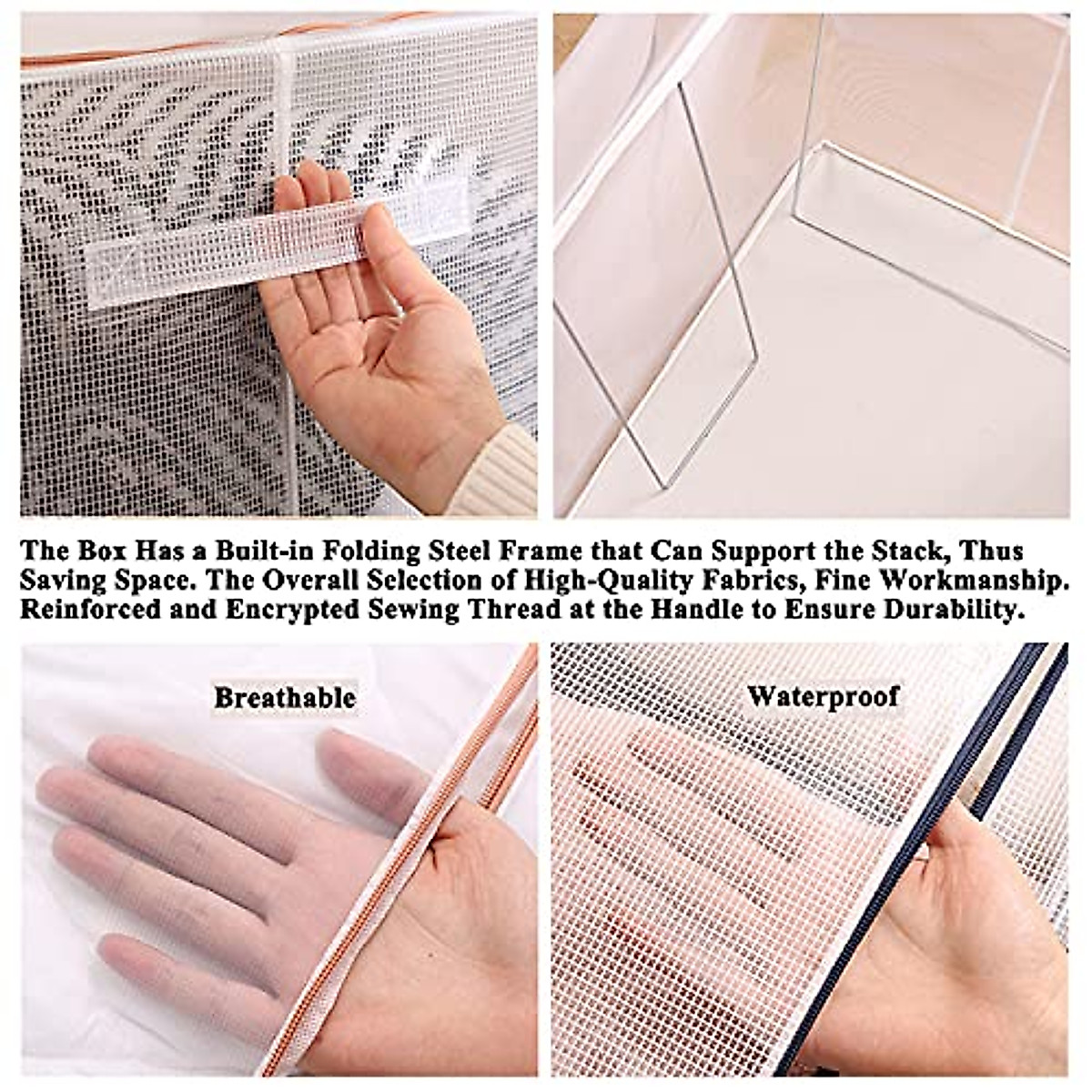 The Box Has a Built-in Folding Steel Frame that Can Support the Stack, Thus Saving Space. The Overall Selection of High-Quality Fabrics, Fine Workmanship. Reinforced and Encrypted Sewing Thread at the Handle to Ensure Durability.

Breathable

Waterproof