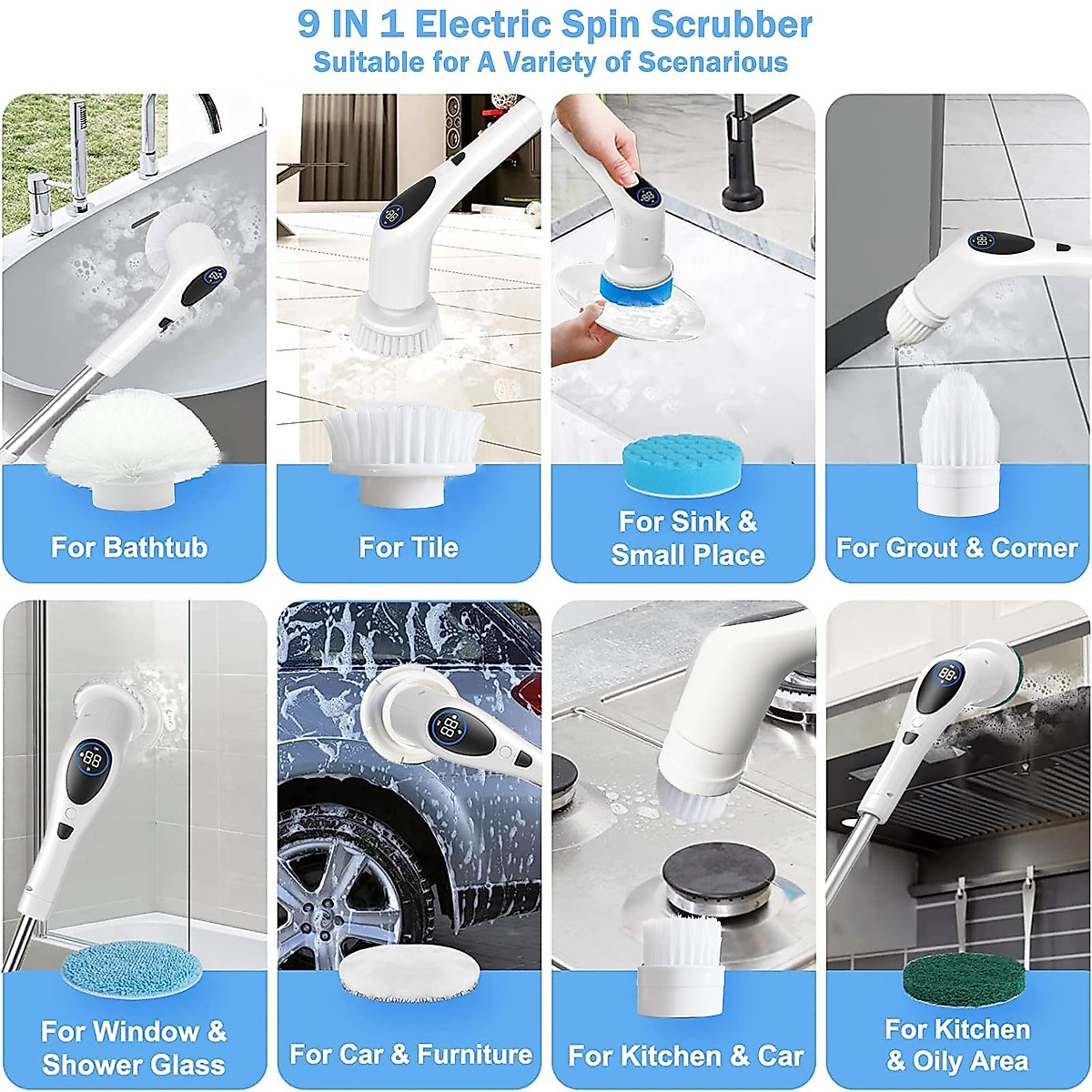 9 IN 1 Electric Spin Scrubber
Suitable for A Variety of Scenarious

For Bathtub

For Tile

For Sink & Small Place

For Grout & Corner

For Window & Shower Glass

For Car & Furniture

For Kitchen & Car

For Kitchen & Oily Area