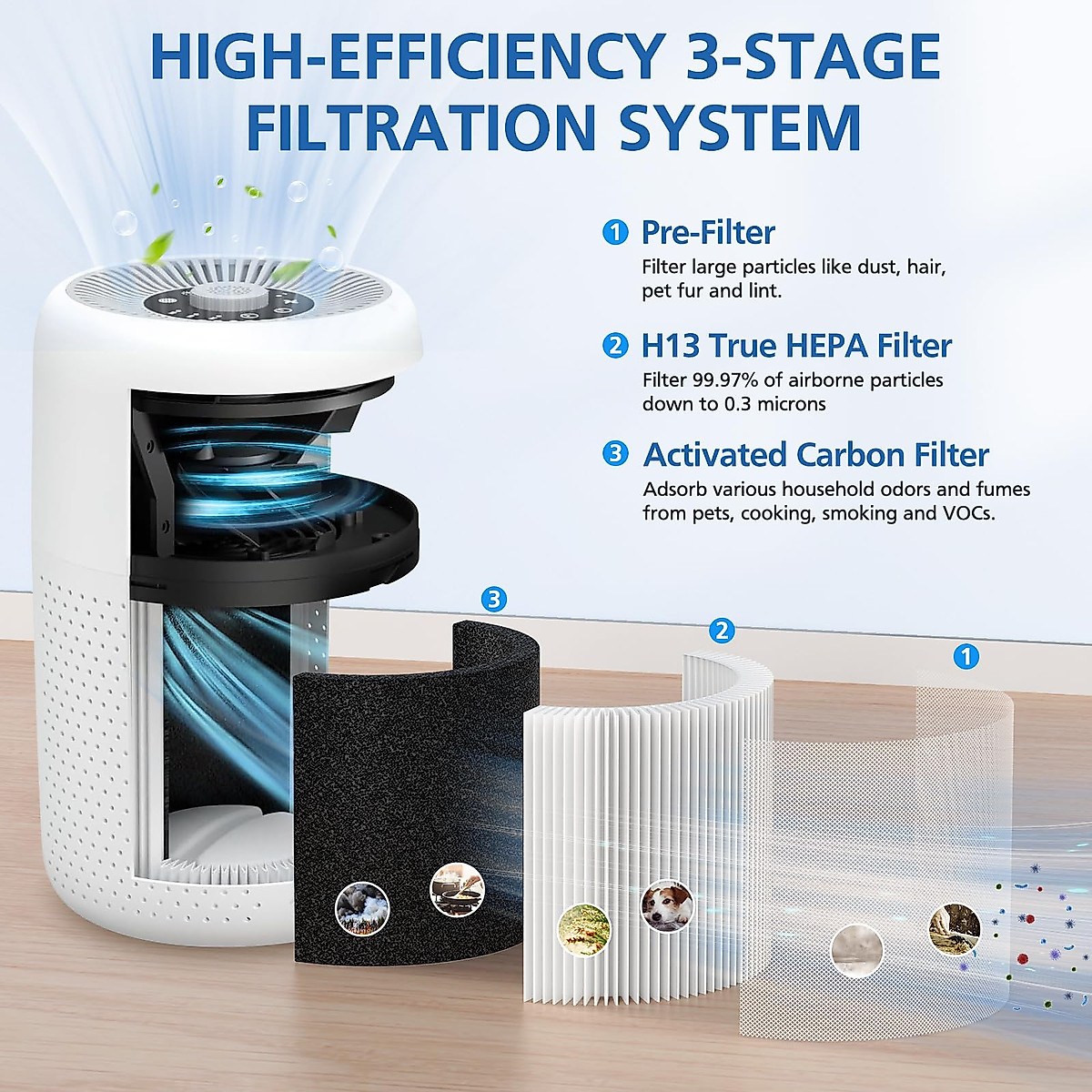 HIGH-EFFICIENCY 3-STAGE FILTRATION SYSTEM

1 Pre-Filter
Filter large particles like dust, hair, pet fur and lint.

2 H13 True HEPA Filter
Filter 99.97% of airborne particles down to 0.3 microns

3 Activated Carbon Filter
Adsorb various household odors and fumes from pets, cooking, smoking and VOCs.

3

2

1