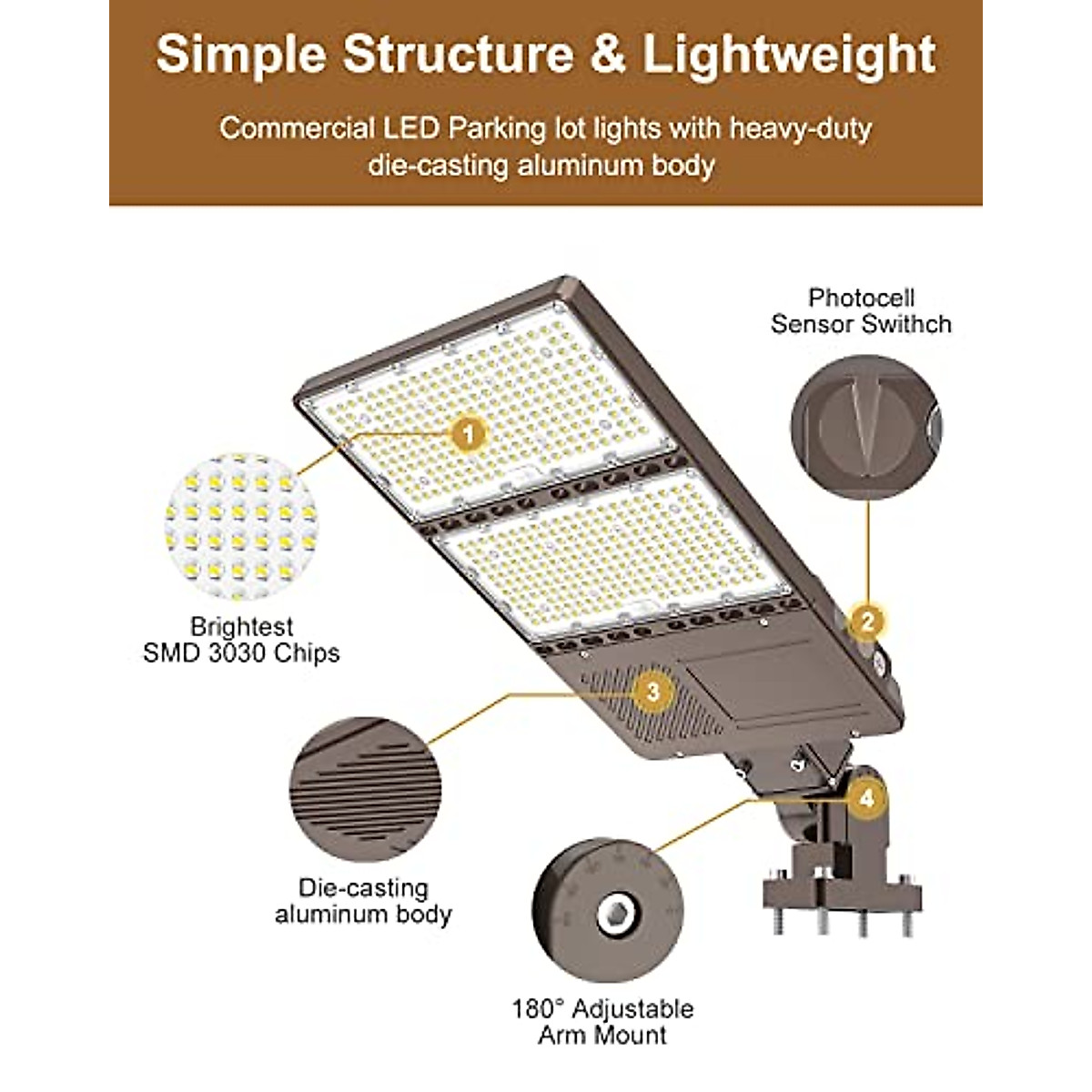 Simple Structure & Lightweight

Commercial LED Parking lot lights with heavy-duty die-casting aluminum body

Photocell Sensor Swithch

1

2

3

4

Brightest SMD 3030 Chips

Die-casting aluminum body

180° Adjustable Arm Mount