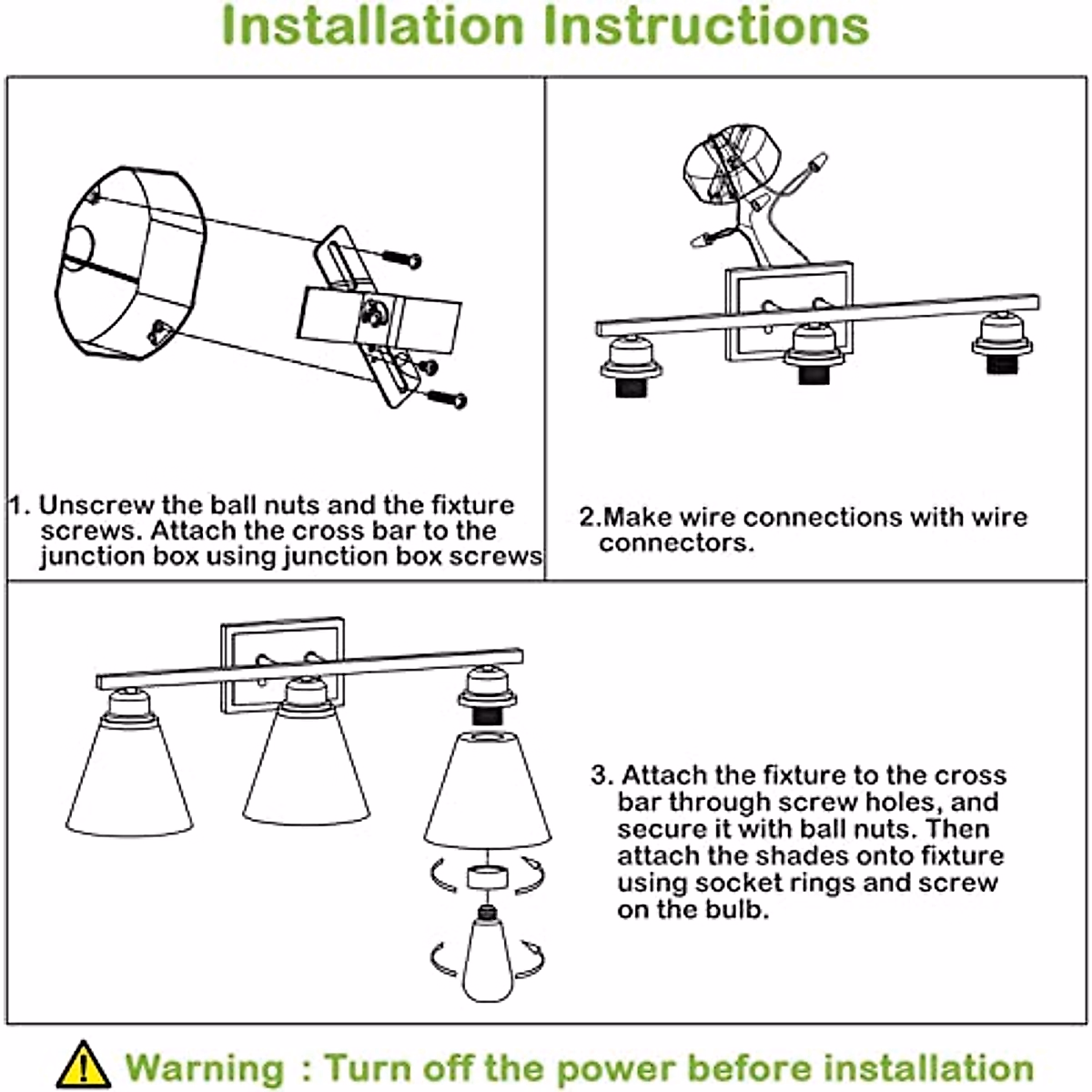 Installation Instructions

1. Unscrew the ball nuts and the fixture screws. Attach the cross bar to the junction box using junction box screws

2.Make wire connections with wire connectors.

3. Attach the fixture to the cross bar through screw holes, and secure it with ball nuts. Then attach the shades onto fixture using socket rings and screw on the bulb.

Warning : Turn off the power before installation