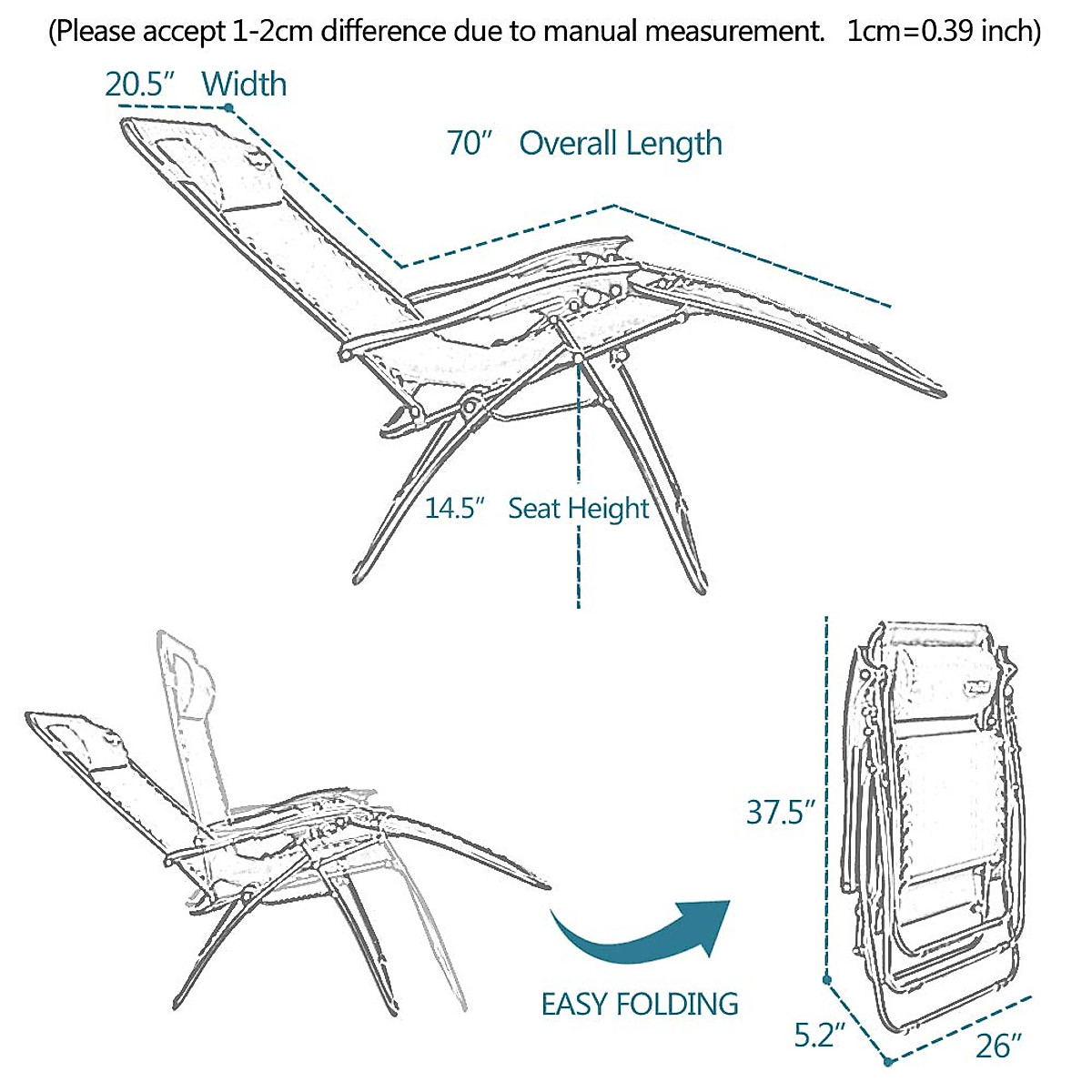 (Please accept 1-2cm difference due to manual measurement. 1cm=0.39 inch)

20.5″ Width

70″ Overall Length

14.5″ Seat Height

37.5″

EASY FOLDING

5.2″

26″