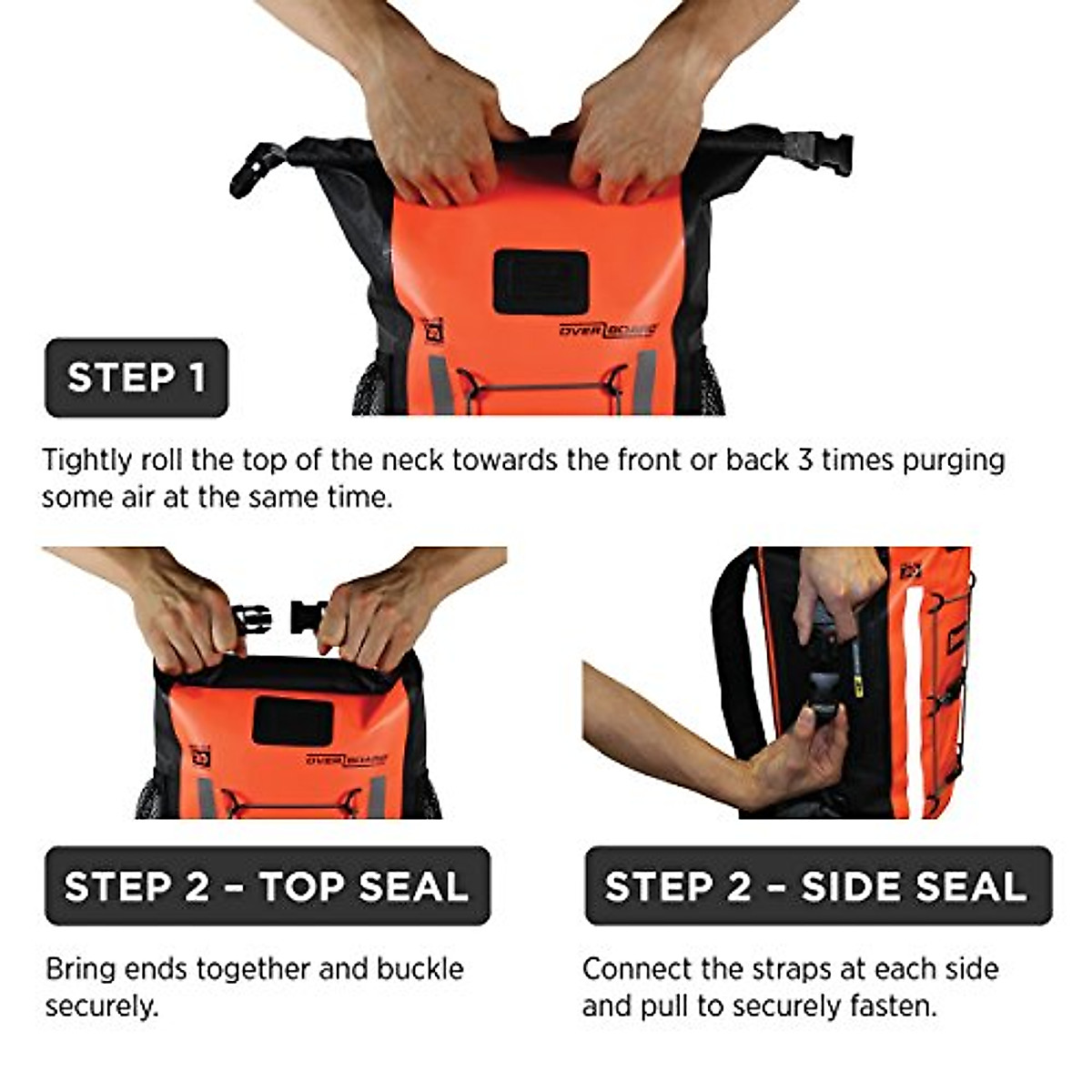 OVERBOARD

STEP 1

Tightly roll the top of the neck towards the front or back 3 times purging some air at the same time.

OVERBOARD

STEP 2 – TOP SEAL

Bring ends together and buckle securely.

STEP 2 – SIDE SEAL

Connect the straps at each side and pull to securely fasten.