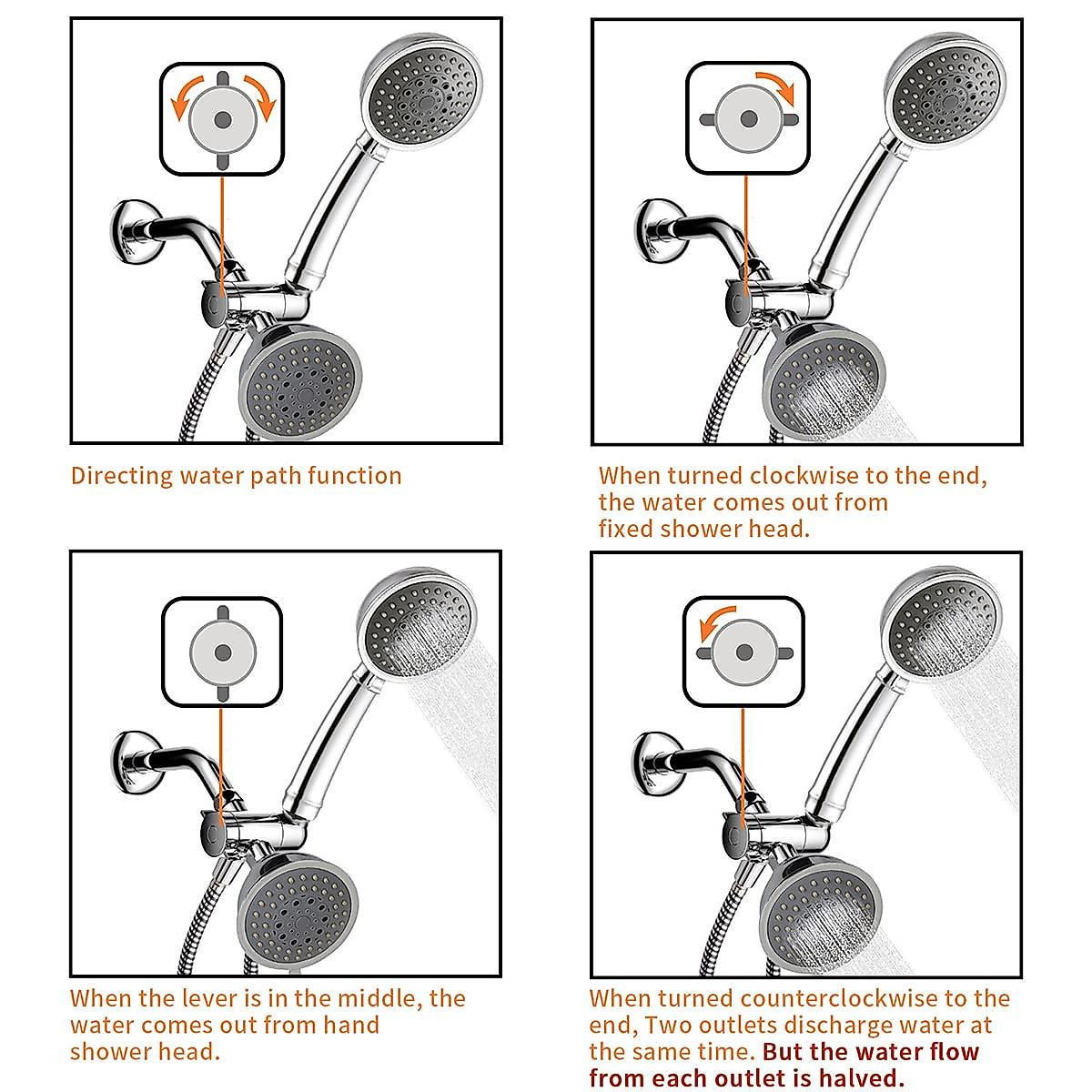 Directing water path function

When turned clockwise to the end, the water comes out from fixed shower head.

When the lever is in the middle, the water comes out from hand shower head.

When turned counterclockwise to the end, Two outlets discharge water at the same time. But the water flow from each outlet is halved.