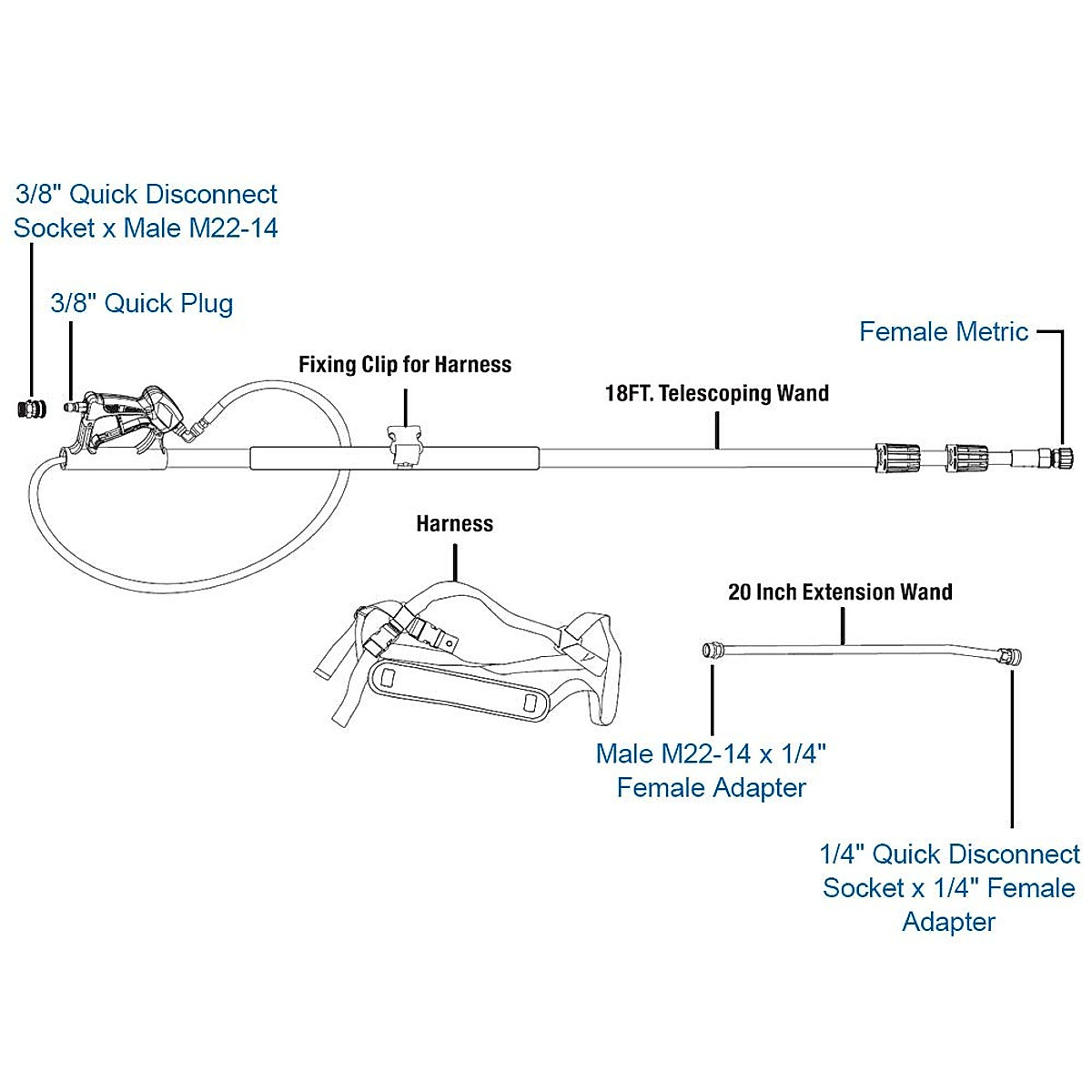 3/8" Quick Disconnect Socket x Male M22-14

3/8" Quick Plug

Fixing Clip for Harness

18FT. Telescoping Wand

Female Metric

Harness

20 Inch Extension Wand

Male M22-14 x 1/4" Female Adapter

1/4" Quick Disconnect Socket x 1/4" Female Adapter