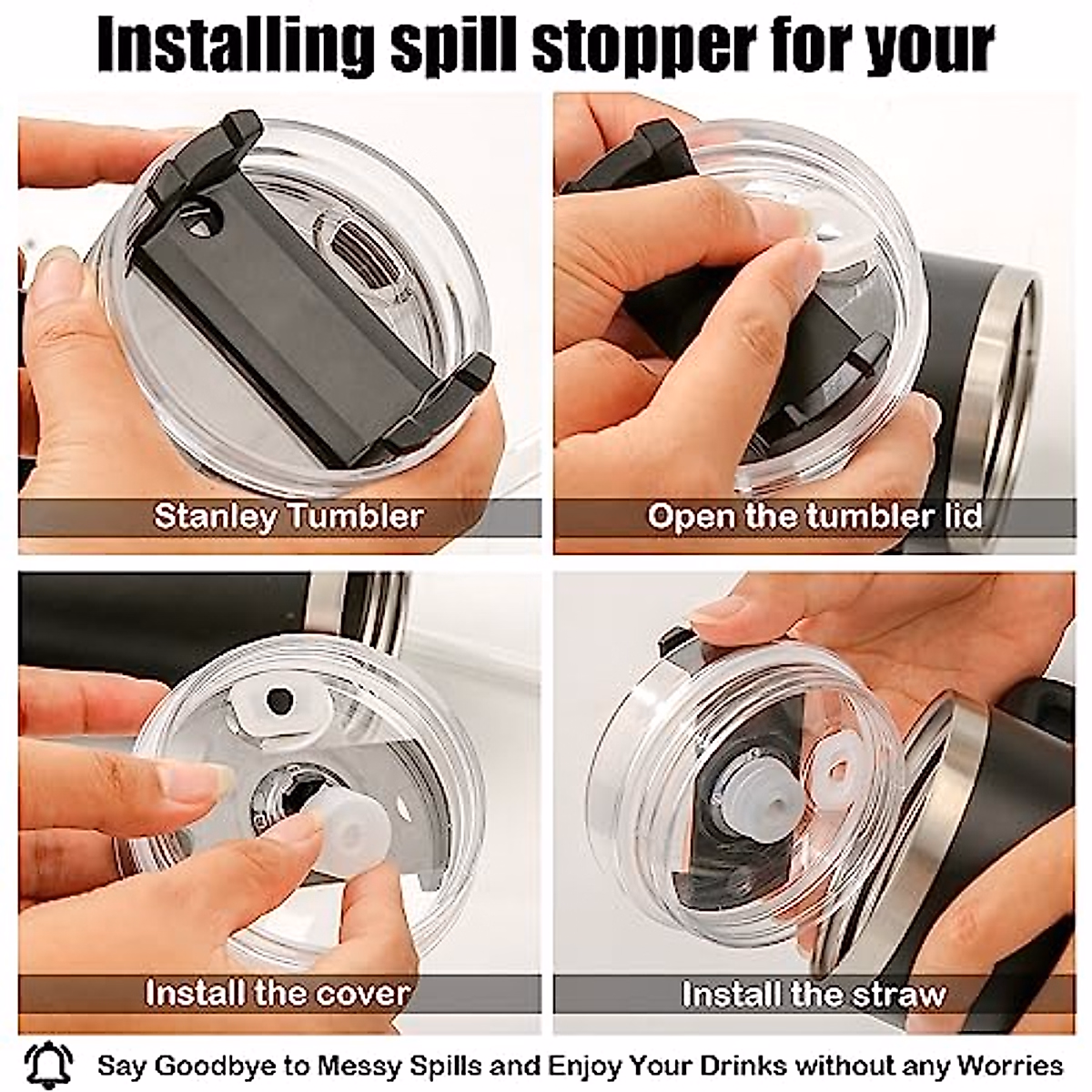 Installing spill stopper for your

Stanley Tumbler

Open the tumbler lid

Install the cover

Install the straw

Say Goodbye to Messy Spills and Enjoy Your Drinks without any Worries