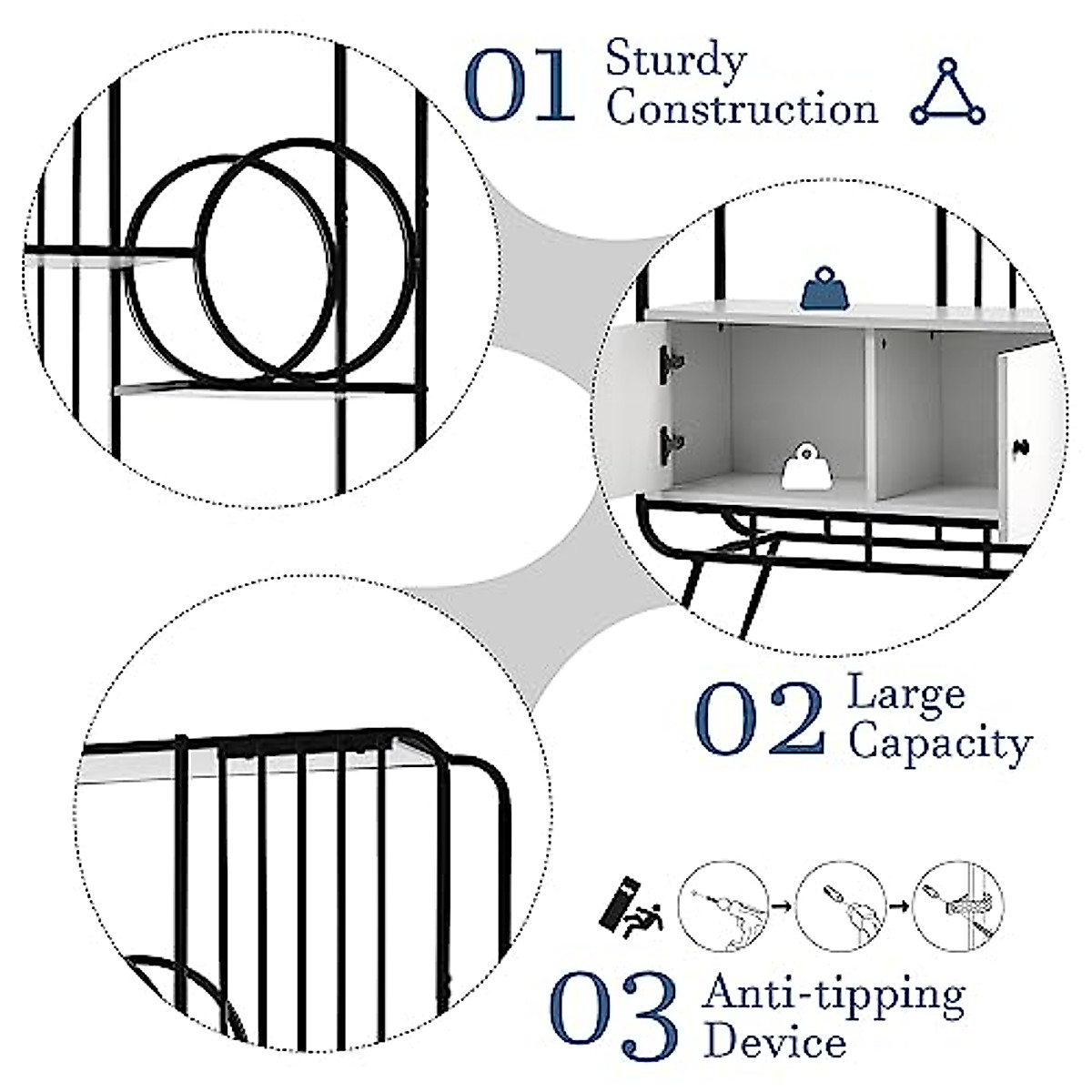 01 Sturdy Construction

02 Large Capacity

03 Anti-tipping Device