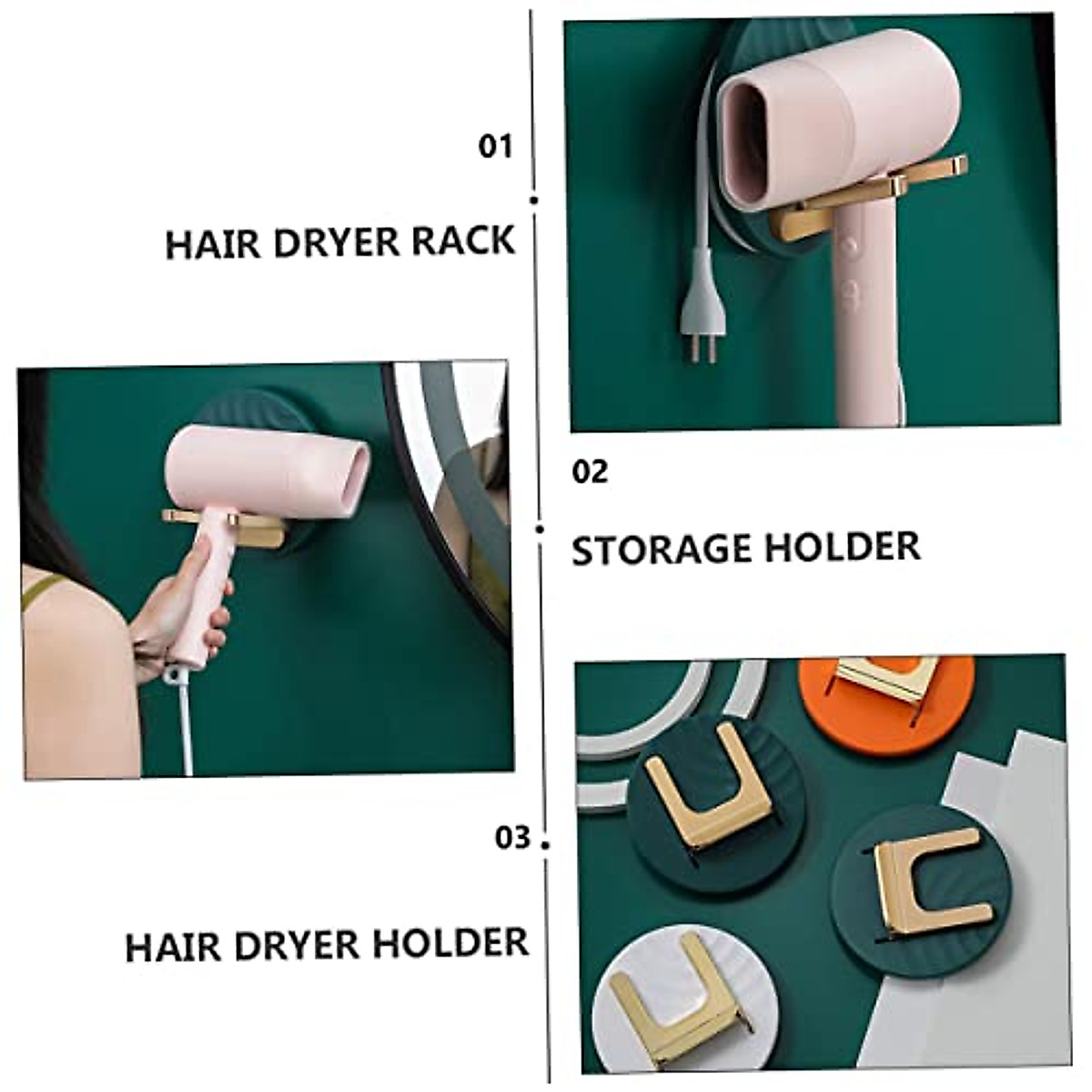 01

HAIR DRYER RACK

02

STORAGE HOLDER

03

HAIR DRYER HOLDER