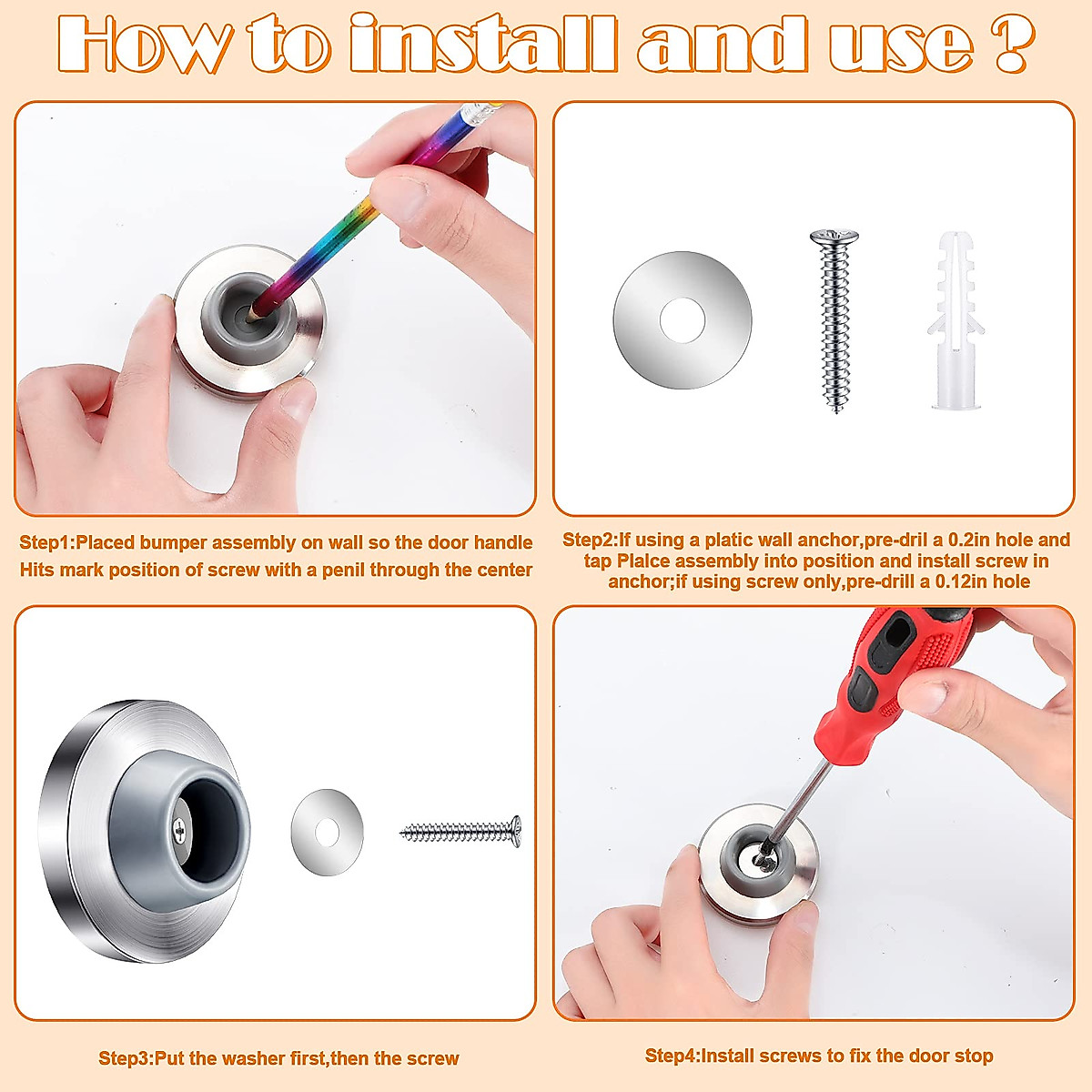 How to install and use ?

Step1:Placed bumper assembly on wall so the door handle Hits mark position of screw with a penil through the center

Step2:If using a platic wall anchor,pre-dril a 0.2in hole and tap Plalce assembly into position and install screw in anchor;if using screw only,pre-drill a 0.12in hole

Step3:Put the washer first,then the screw

Step4:Install screws to fix the door stop