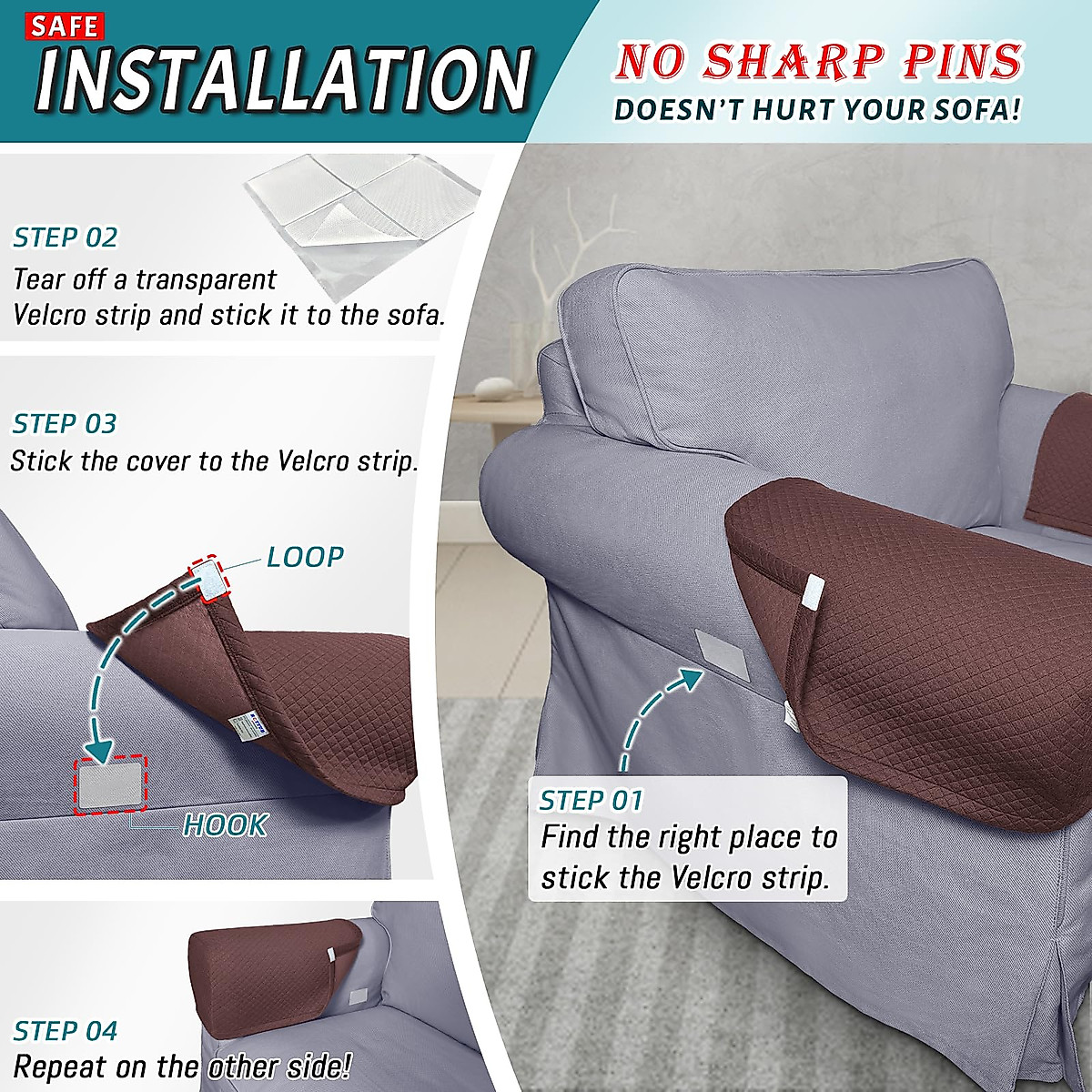 SAFE
INSTALLATION

NO SHARP PINS
DOESN'T HURT YOUR SOFA!

STEP 02
Tear off a transparent Velcro strip and stick it to the sofa.

STEP 03
Stick the cover to the Velcro strip.

LOOP

HOOK

STEP 01
Find the right place to stick the Velcro strip.

STEP 04
Repeat on the other side!